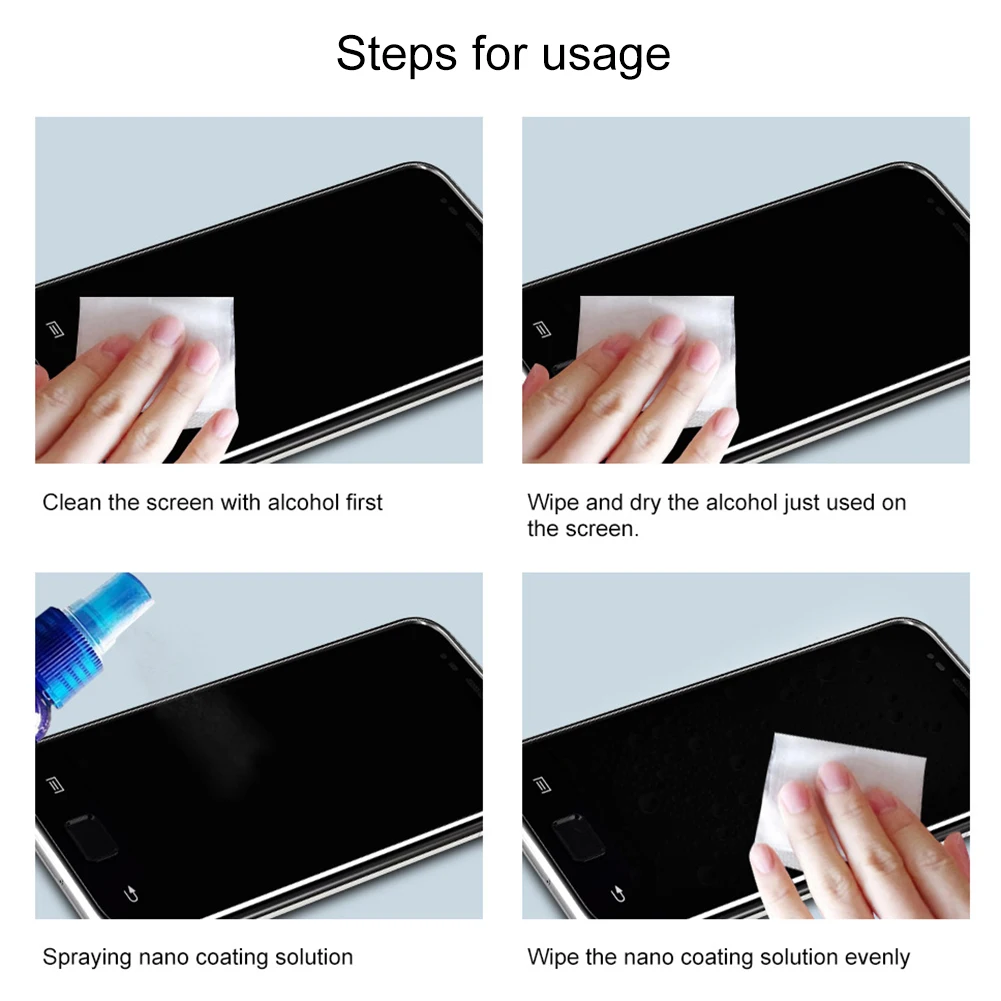 Steps for usage

Clean the screen with alcohol first

Wipe and dry the alcohol just used on the screen.

Spraying nano coating solution

Wipe the nano coating solution evenly