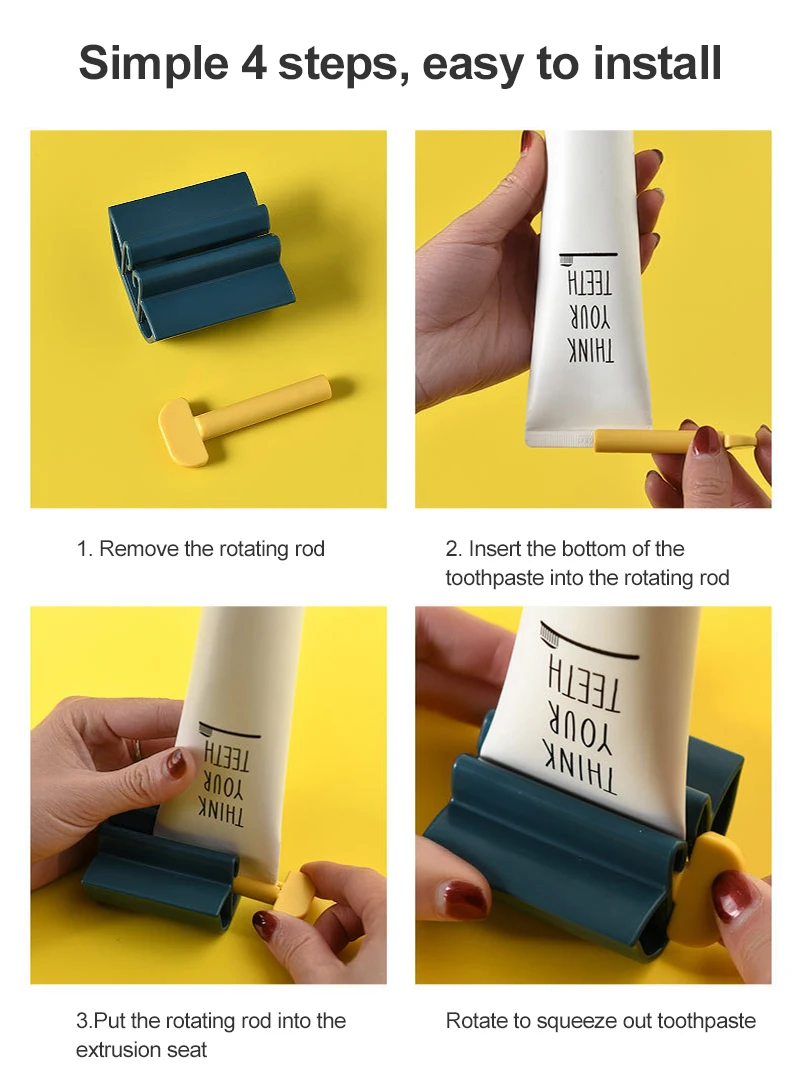 Simple 4 steps, easy to install

THINK YOUR TEETH

1. Remove the rotating rod

2. Insert the bottom of the toothpaste into the rotating rod

THINK YOUR TEETH

THINK YOUR TEETH

3.Put the rotating rod into the extrusion seat

Rotate to squeeze out toothpaste