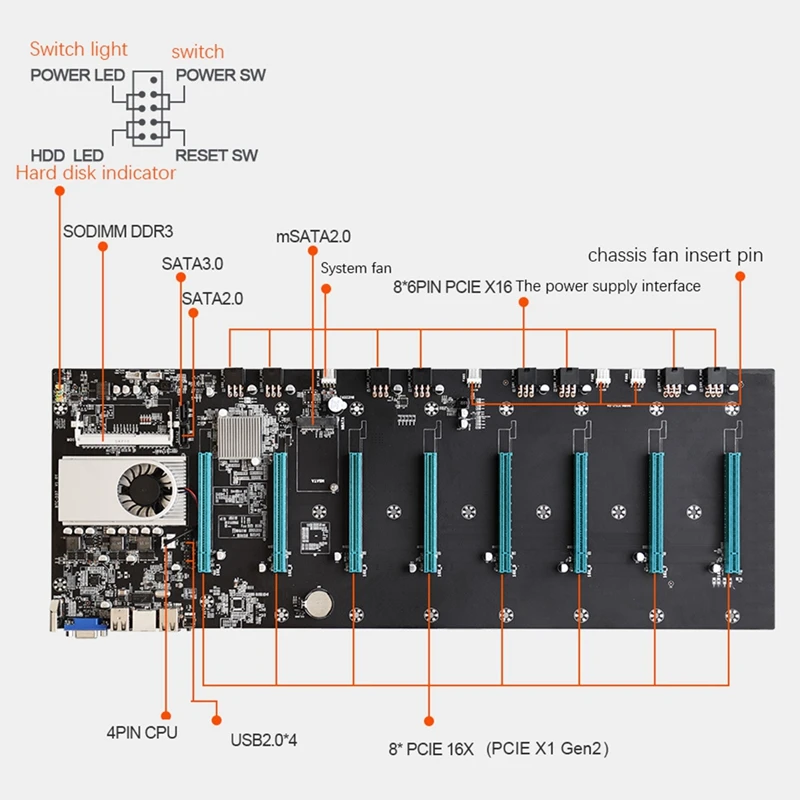 Switch light
switch
POWER LED
POWER SW
HDD LED
RESET SW
Hard disk indicator
SODIMM DDR3
SATA3.0
SATA2.0
mSATA2.0
System fan
8*6PIN PCIE X16 The power supply interface
chassis fan insert pin
4PIN CPU
USB2.0*4
8* PCIE 16X (PCIE X1 Gen2)