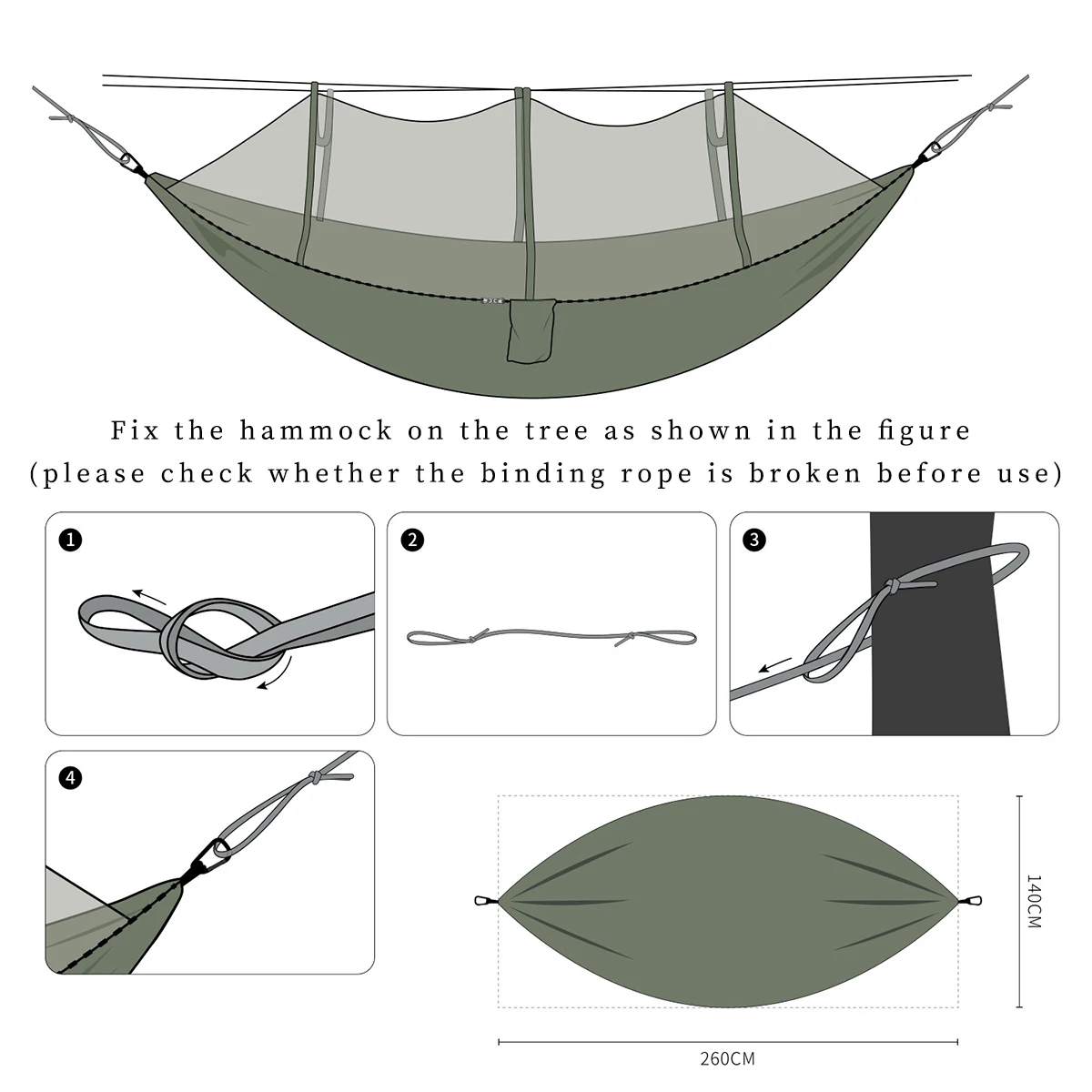 Fix the hammock on the tree as shown in the figure
(please check whether the binding rope is broken before use)

1

2

3

4

140CM

260CM