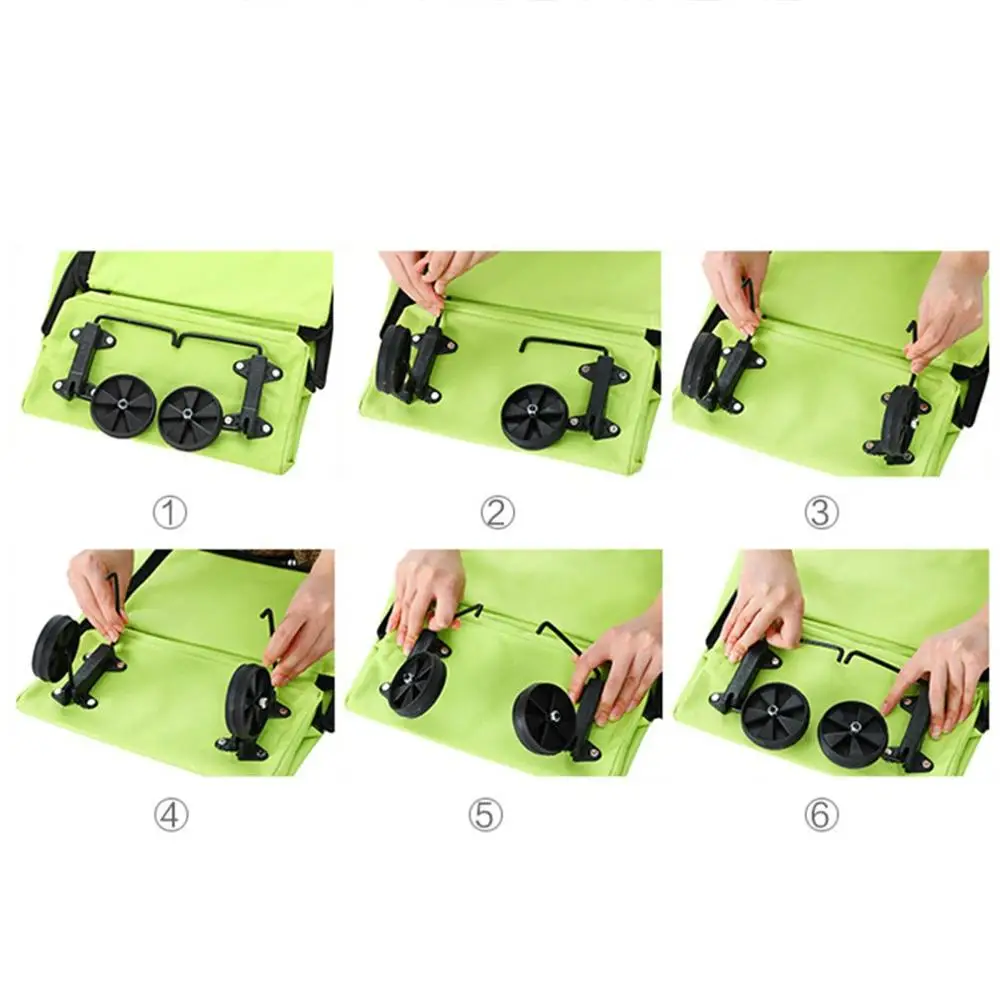 ①

②

③

④

⑤

⑥