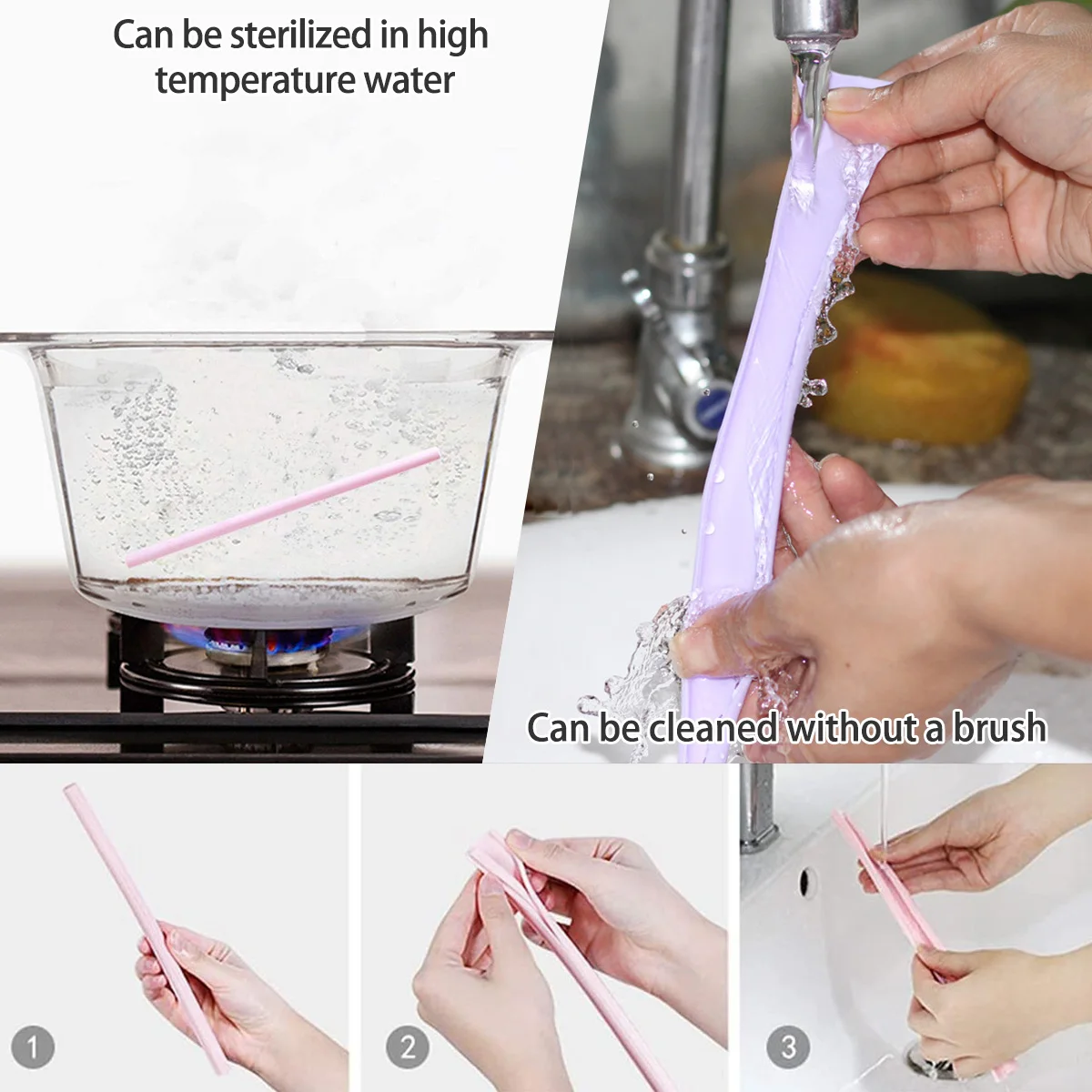 Can be sterilized in high temperature water

Can be cleaned without a brush

1

2

3