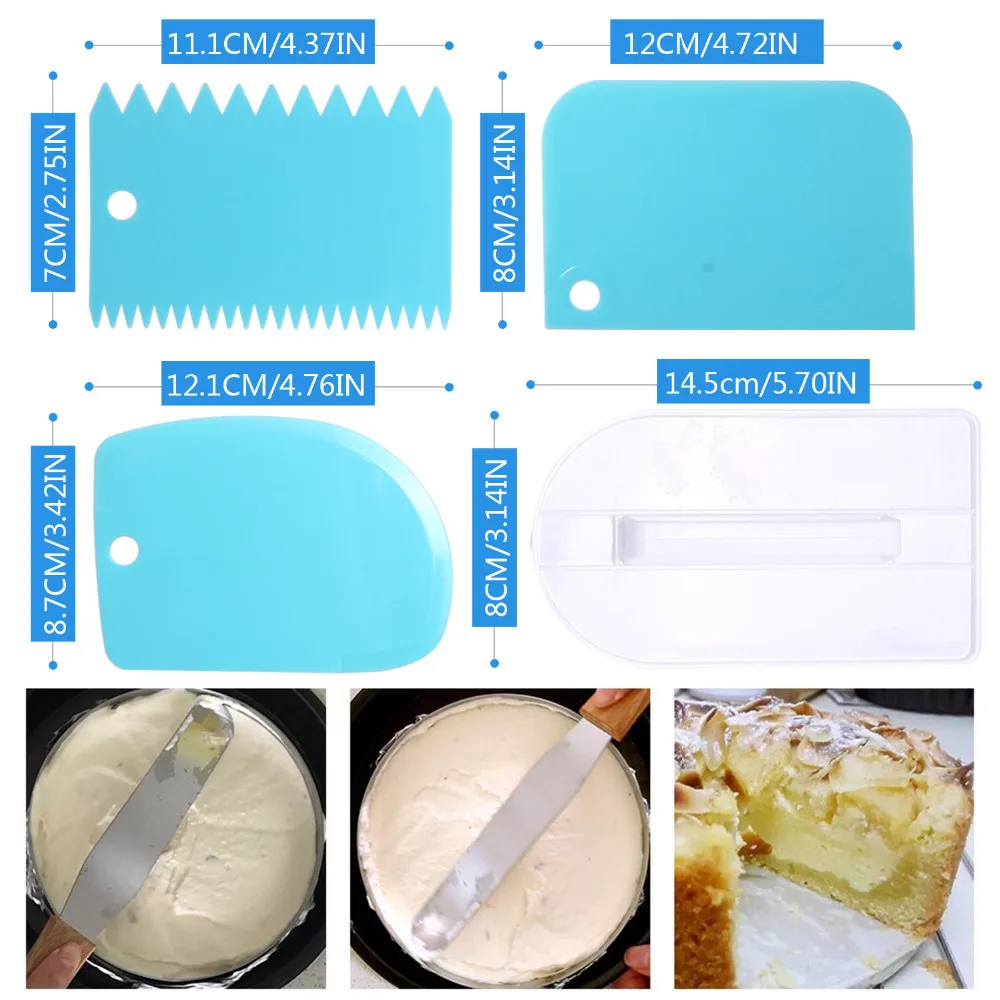 11.1CM/4.37IN

7CM/2.75IN

12CM/4.72IN

8CM/3.14IN

12.1CM/4.76IN

8.7CM/3.42IN

14.5cm/5.70IN

8CM/3.14IN