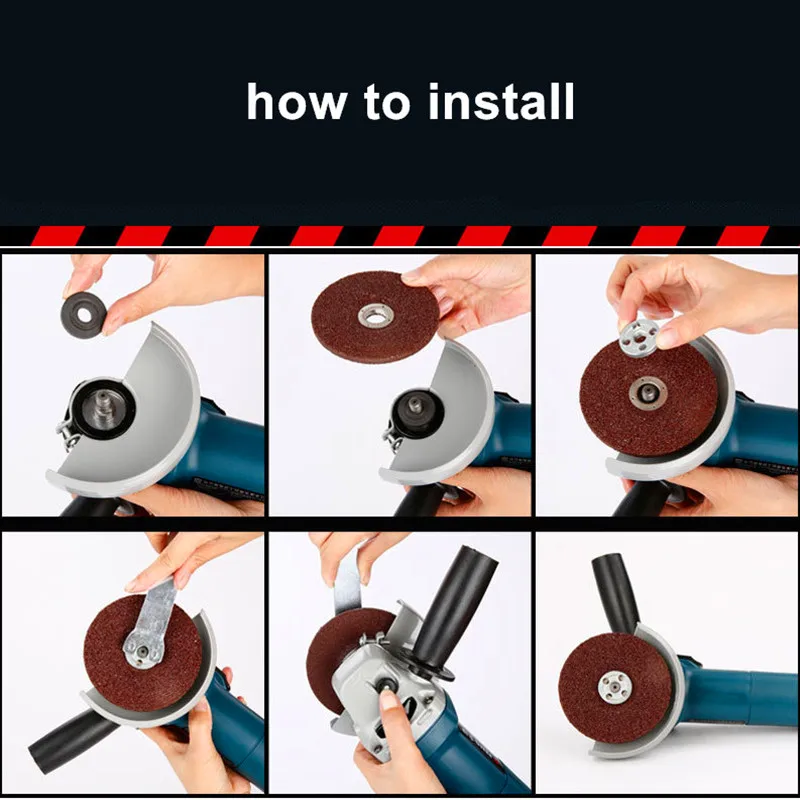 how to install