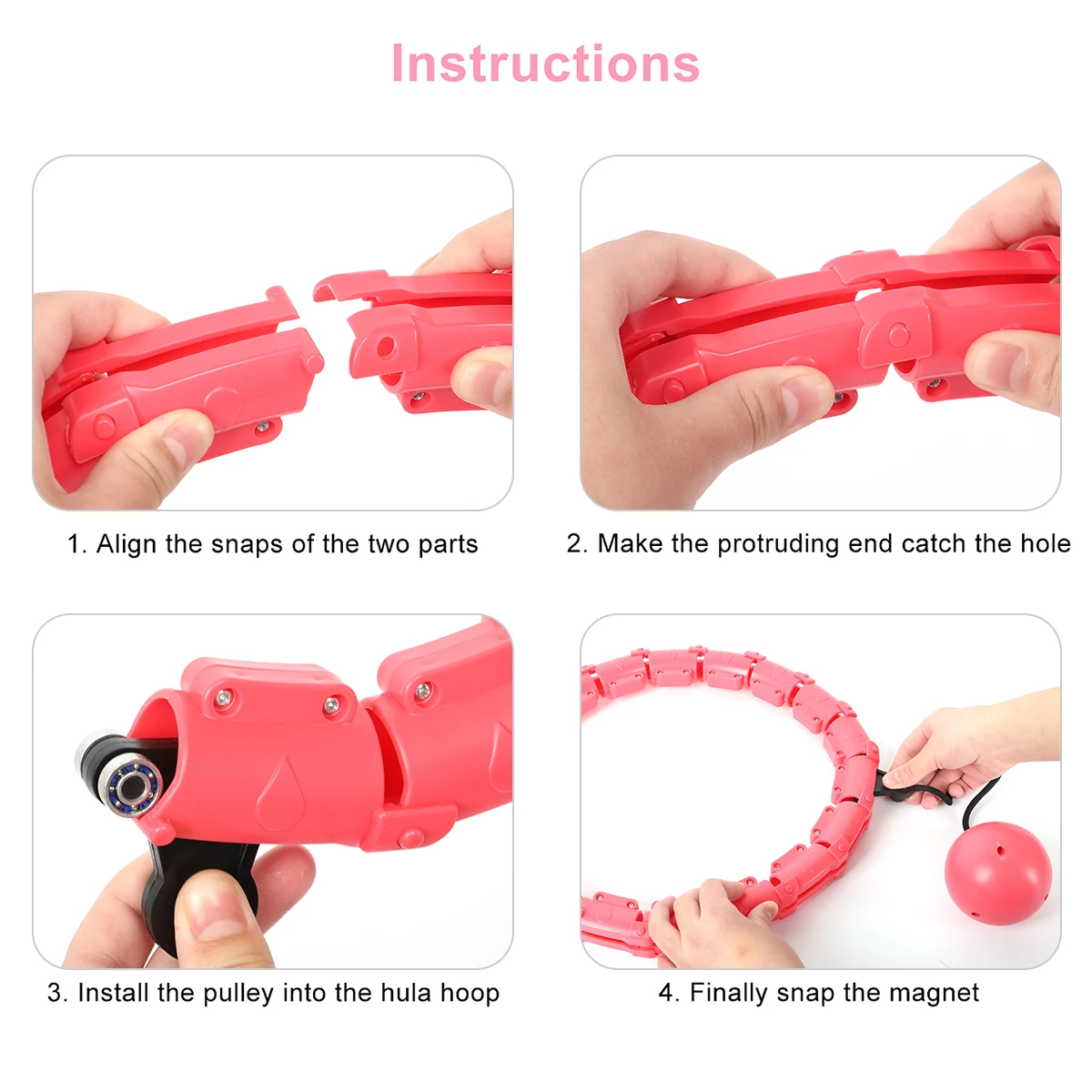 Instructions

1. Align the snaps of the two parts

2. Make the protruding end catch the hole

3. Install the pulley into the hula hoop

4. Finally snap the magnet