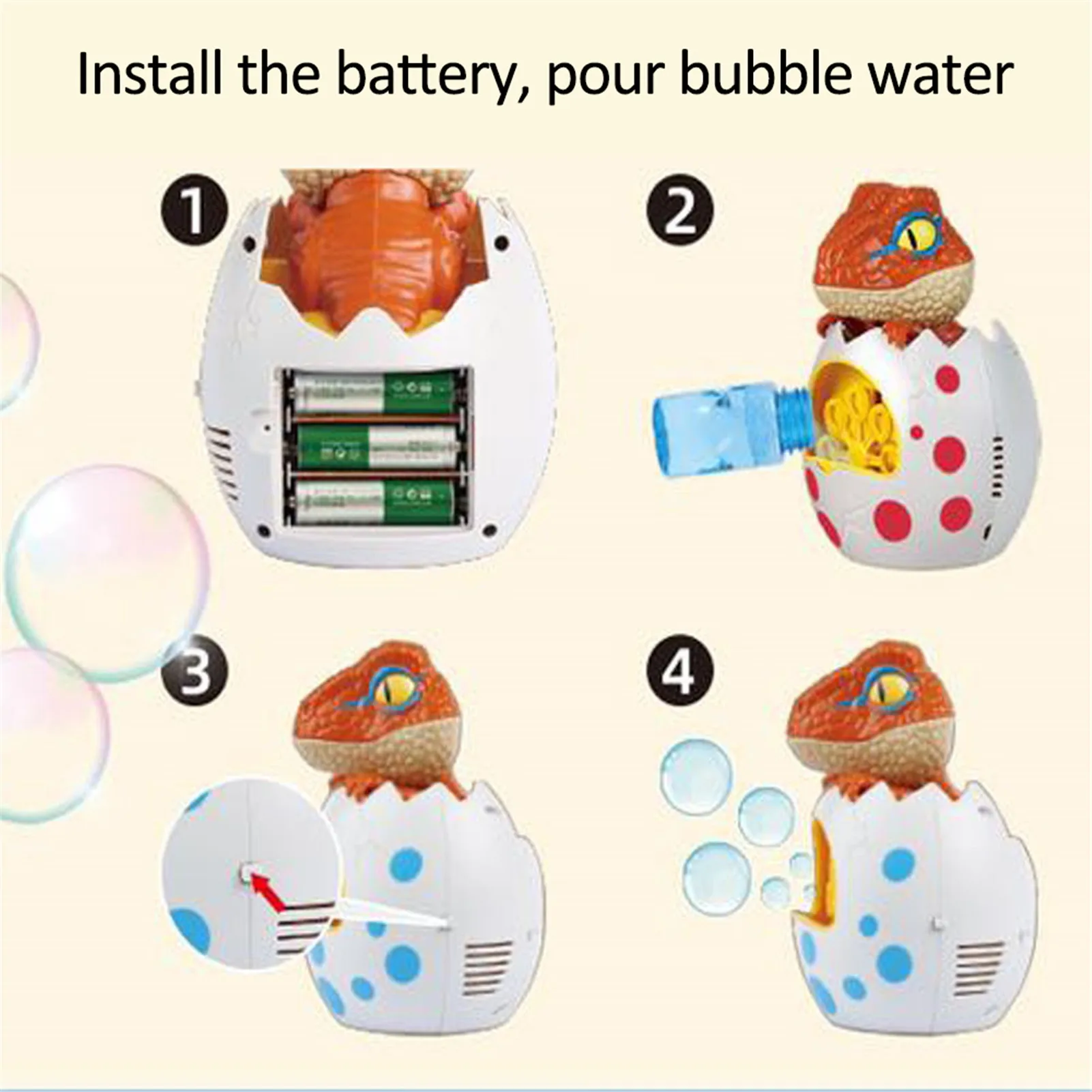 Install the battery, pour bubble water

1

2

3

4