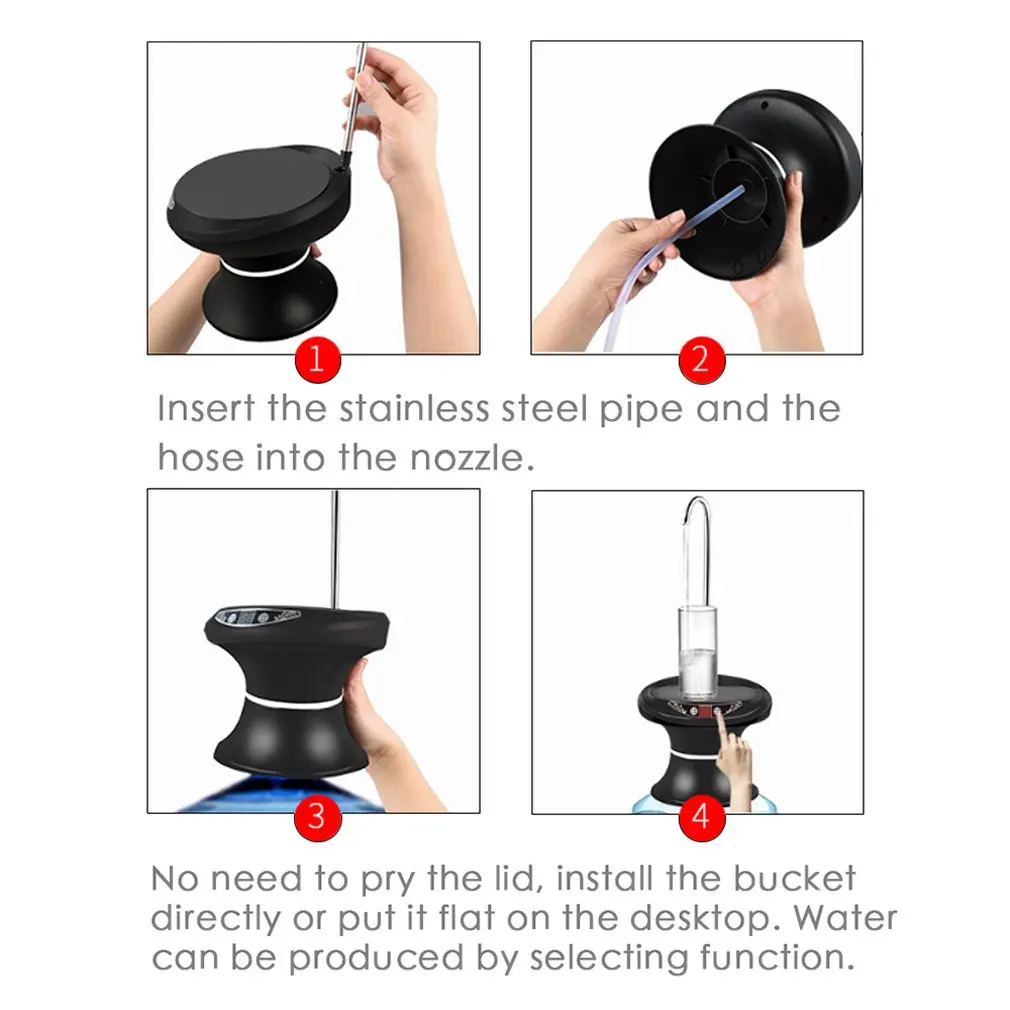 1

2

Insert the stainless steel pipe and the hose into the nozzle.

3

4

No need to pry the lid, install the bucket directly or put it flat on the desktop. Water can be produced by selecting function.