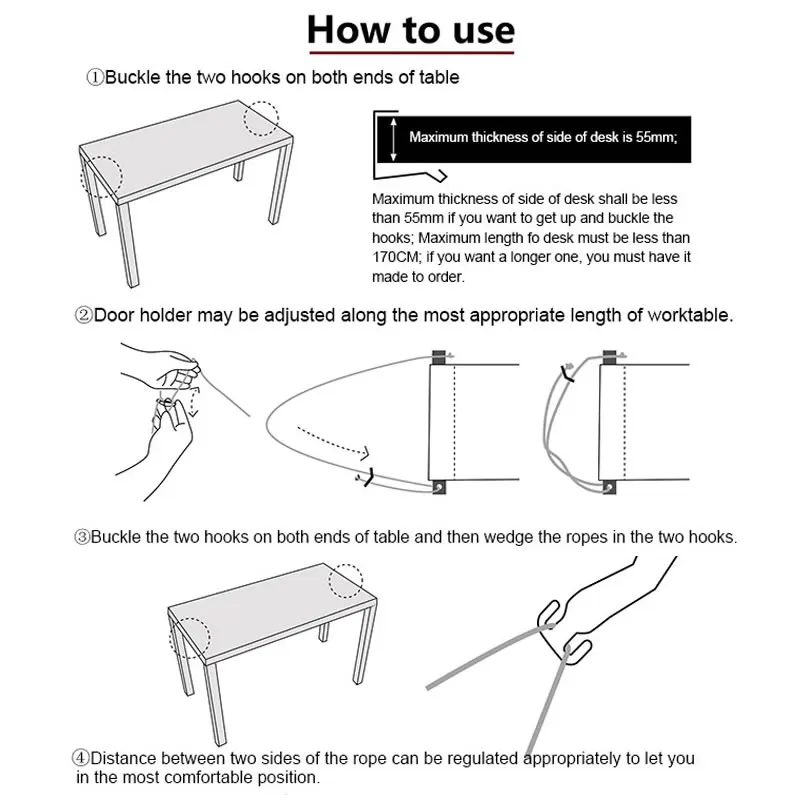 How to use

①Buckle the two hooks on both ends of table

Maximum thickness of side of desk is 55mm;

Maximum thickness of side of desk shall be less than 55mm if you want to get up and buckle the hooks; Maximum length fo desk must be less than 170CM; if you want a longer one, you must have it made to order.

②Door holder may be adjusted along the most appropriate length of worktable.

③Buckle the two hooks on both ends of table and then wedge the ropes in the two hooks.

④Distance between two sides of the rope can be regulated appropriately to let you in the most comfortable position.