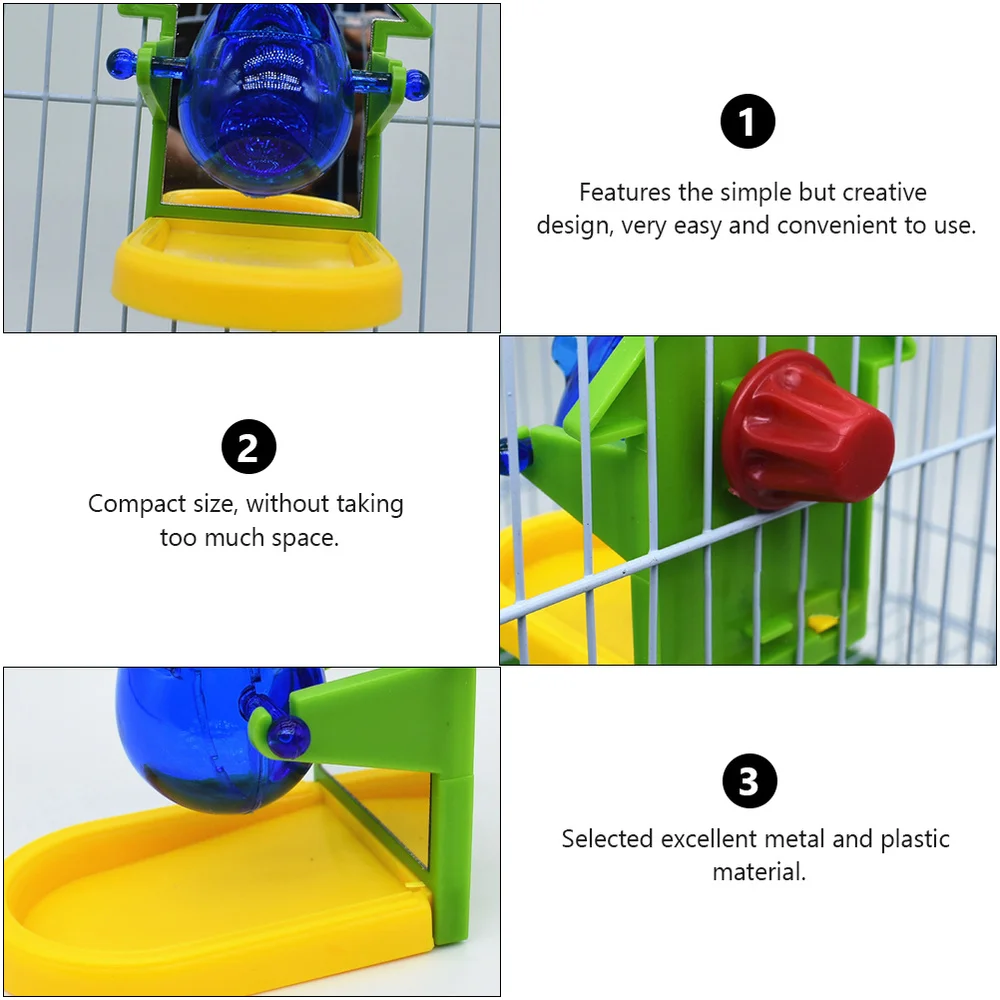 1

Features the simple but creative design, very easy and convenient to use.

2

Compact size, without taking too much space.

3

Selected excellent metal and plastic material.