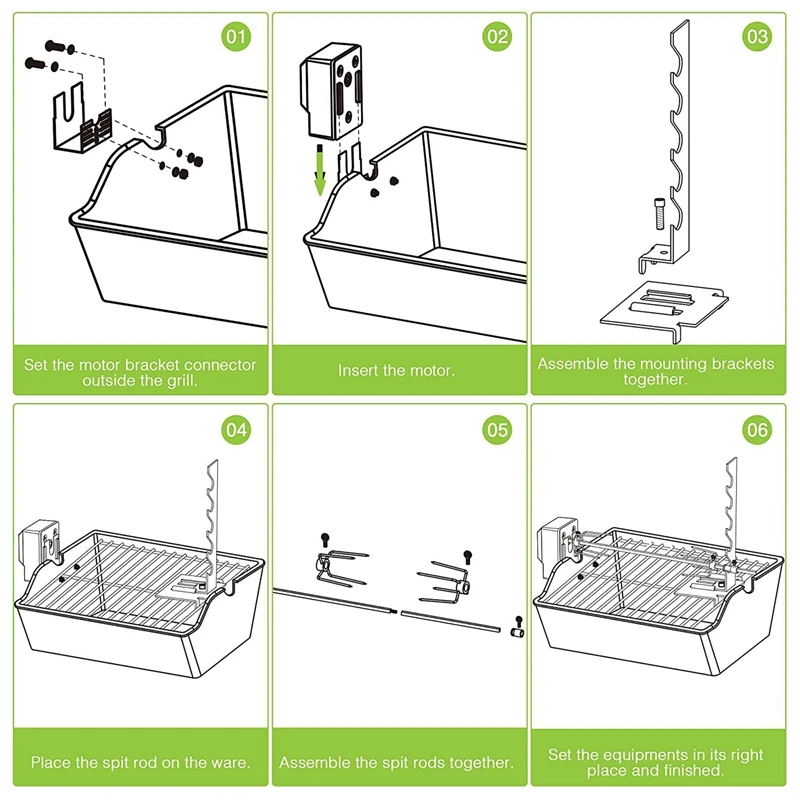 01

Set the motor bracket connector outside the grill.

02

Insert the motor.

03

Assemble the mounting brackets together.

04

Place the spit rod on the ware.

05

Assemble the spit rods together.

06

Set the equipments in its right place and finished.