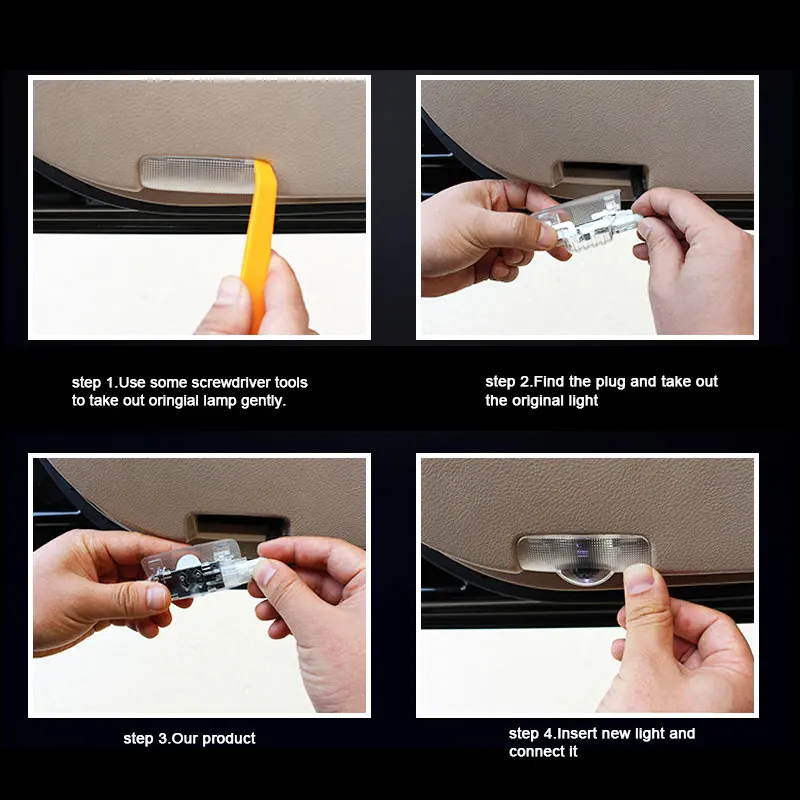 step 1.Use some screwdriver tools to take out oringial lamp gently.

step 2.Find the plug and take out the original light

step 3.Our product

step 4.Insert new light and connect it