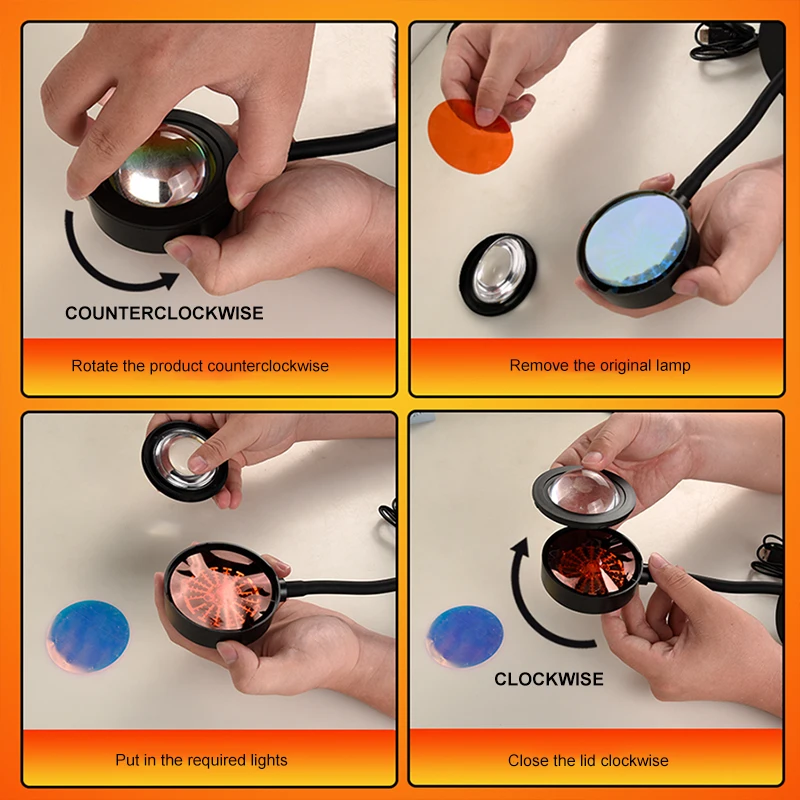 COUNTERCLOCKWISE

Rotate the product counterclockwise

Remove the original lamp

Put in the required lights

CLOCKWISE

Close the lid clockwise