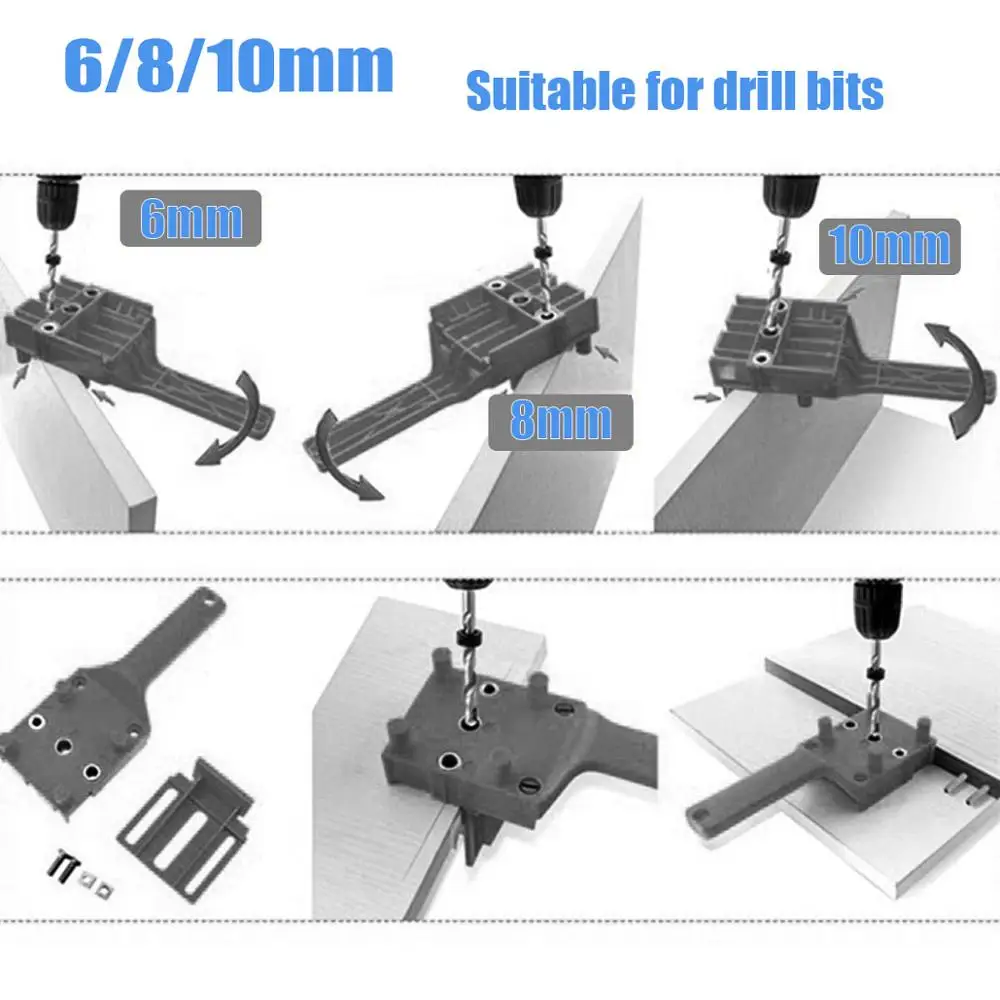 6/8/10mm

Suitable for drill bits

6mm

8mm

10mm