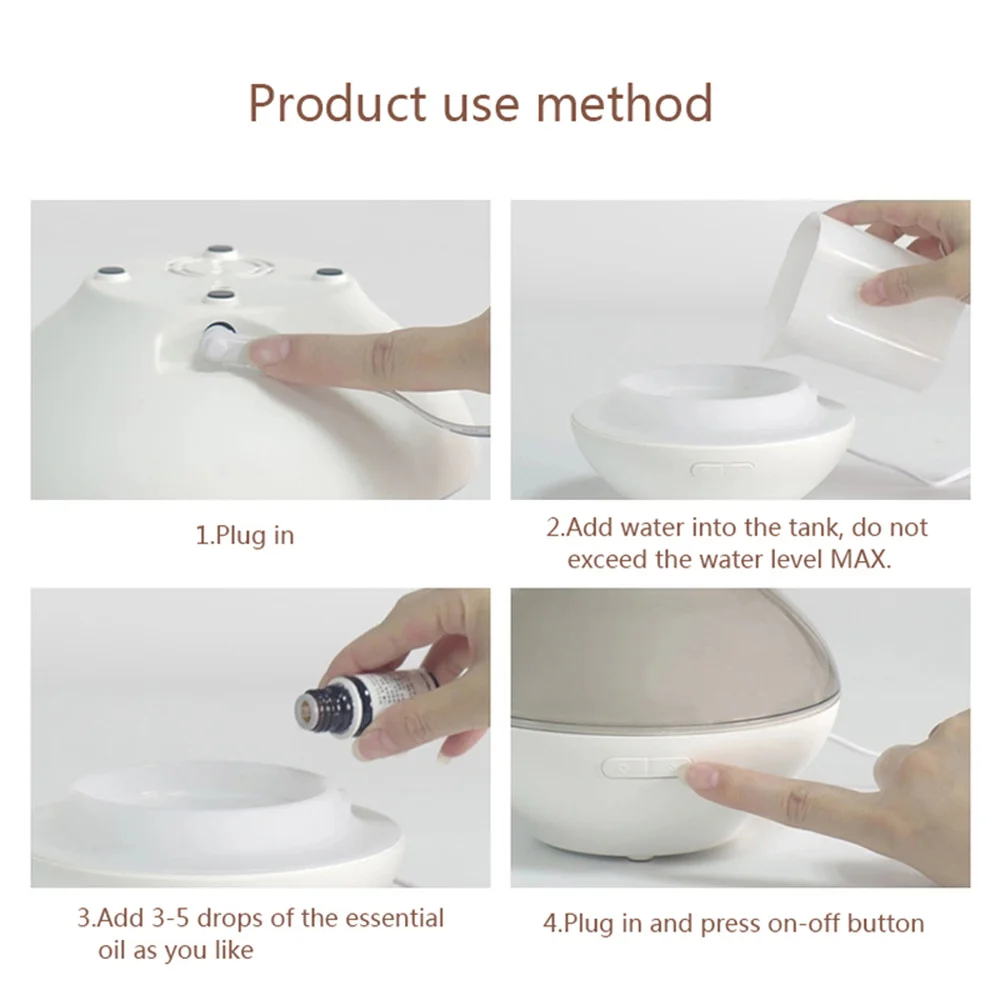 Product use method

1.Plug in

2.Add water into the tank, do not exceed the water level MAX.

3.Add 3-5 drops of the essential oil as you like

4.Plug in and press on-off button