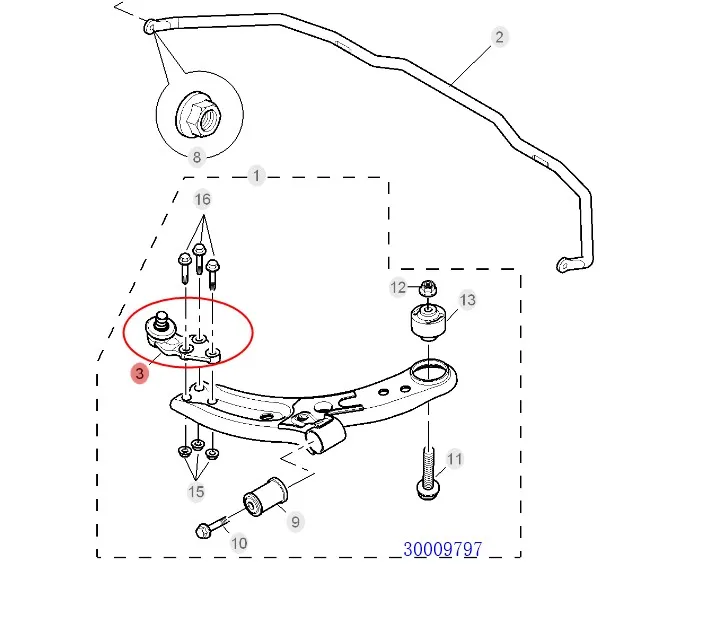 2
8
1
16
12
13
3
11
15
9
10
30009797