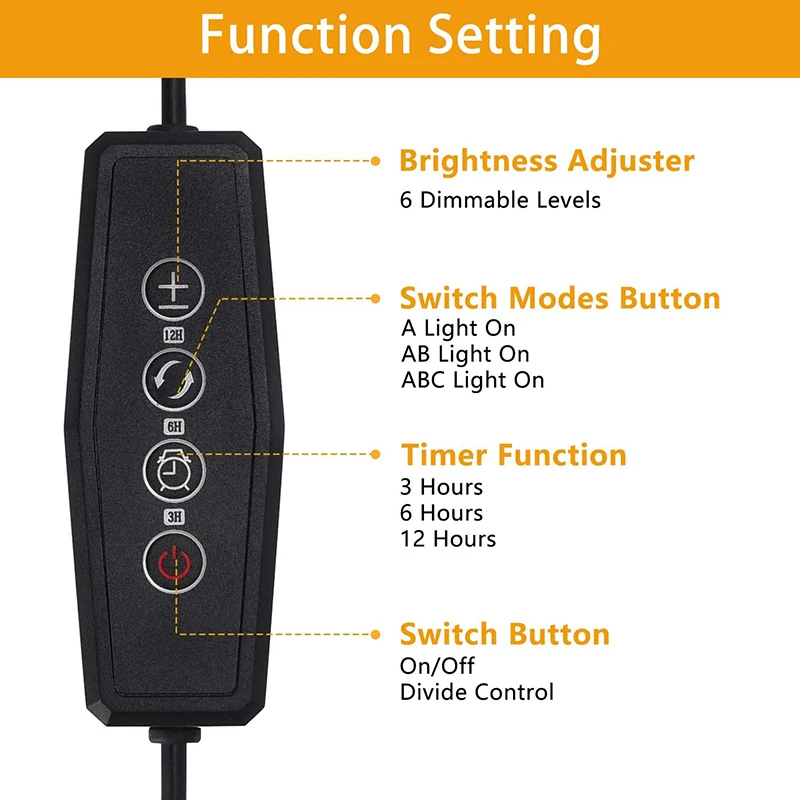 Function Setting

12H

6H

3H

Brightness Adjuster
6 Dimmable Levels

Switch Modes Button
A Light On
AB Light On
ABC Light On

Timer Function
3 Hours
6 Hours
12 Hours

Switch Button
On/Off
Divide Control