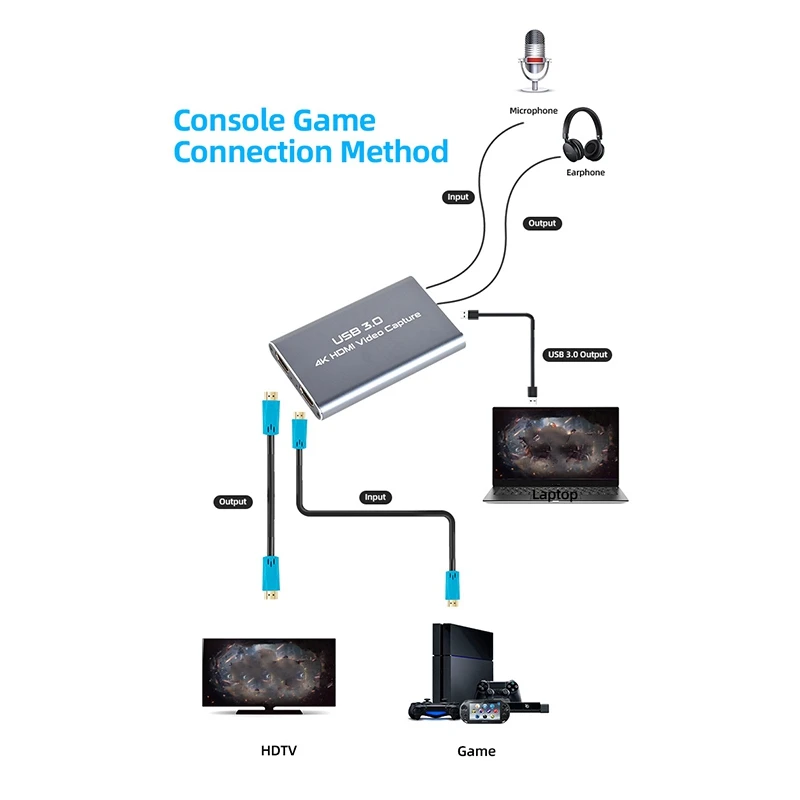 Console Game Connection Method

Microphone

Earphone

Input

Output

USB 3.0
4K HDMI Video Capture

USB 3.0 Output

Laptop

Output

Input

HDTV

Game