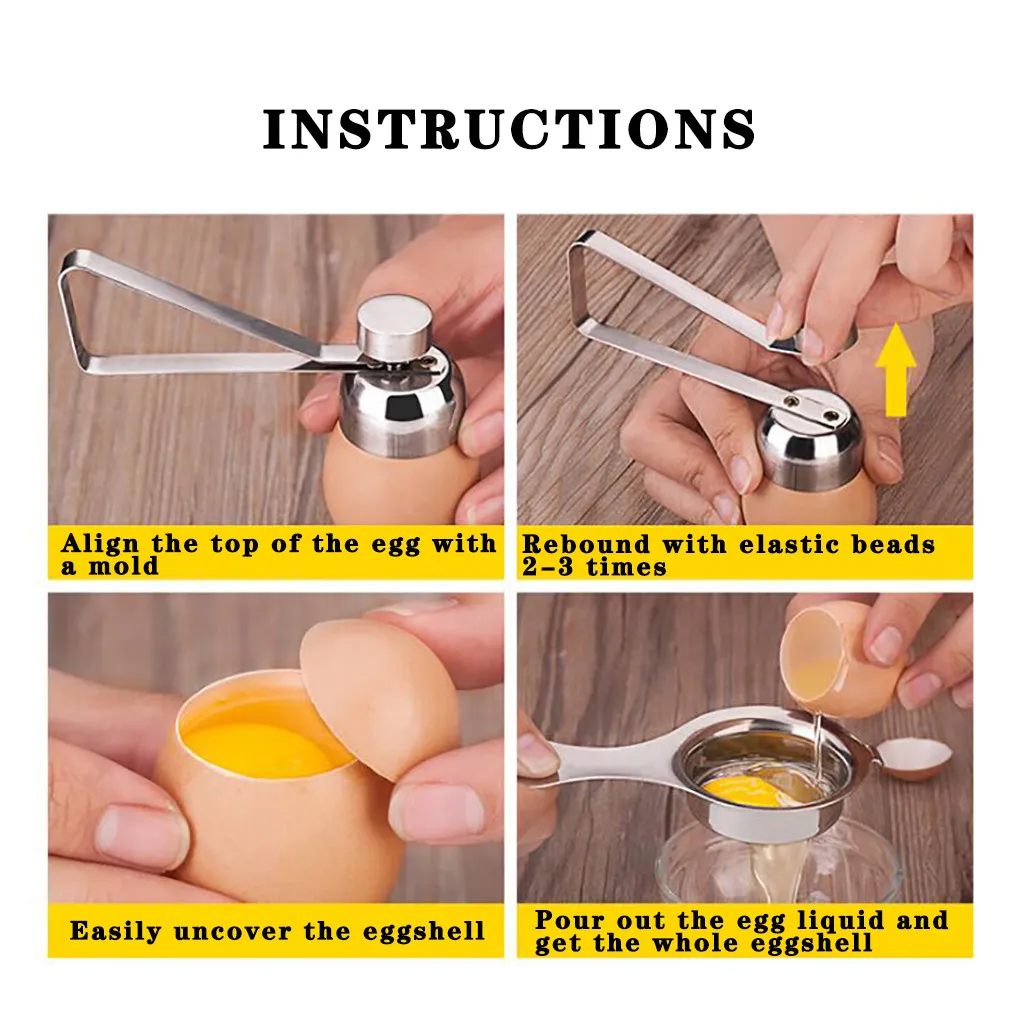 INSTRUCTIONS

Align the top of the egg with a mold

Rebound with elastic beads 2-3 times

Easily uncover the eggshell

Pour out the egg liquid and get the whole eggshell