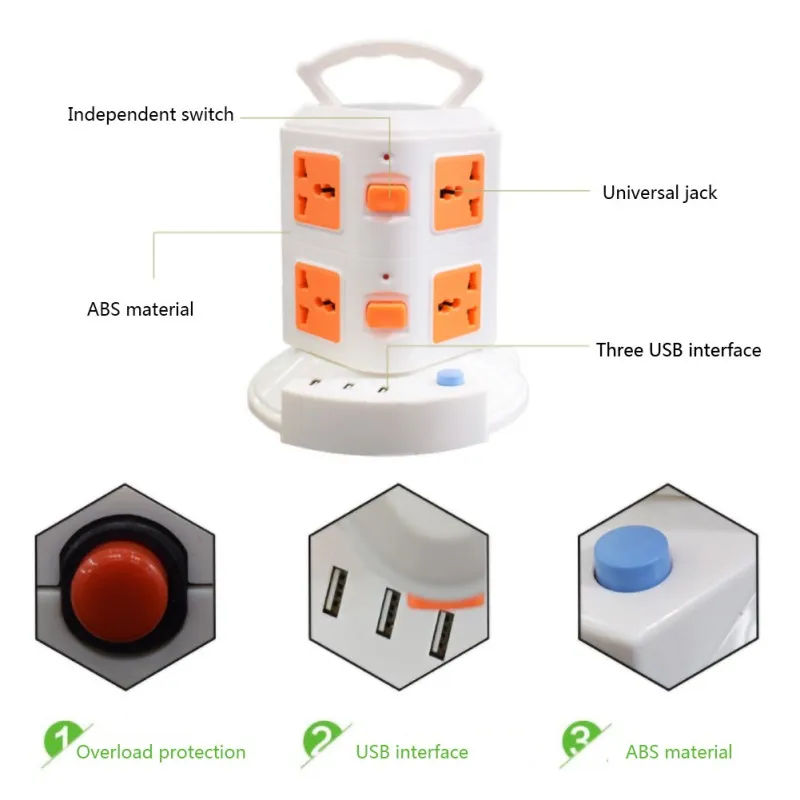 Independent switch

Universal jack

ABS material

Three USB interface

1 Overload protection

2 USB interface

3 ABS material