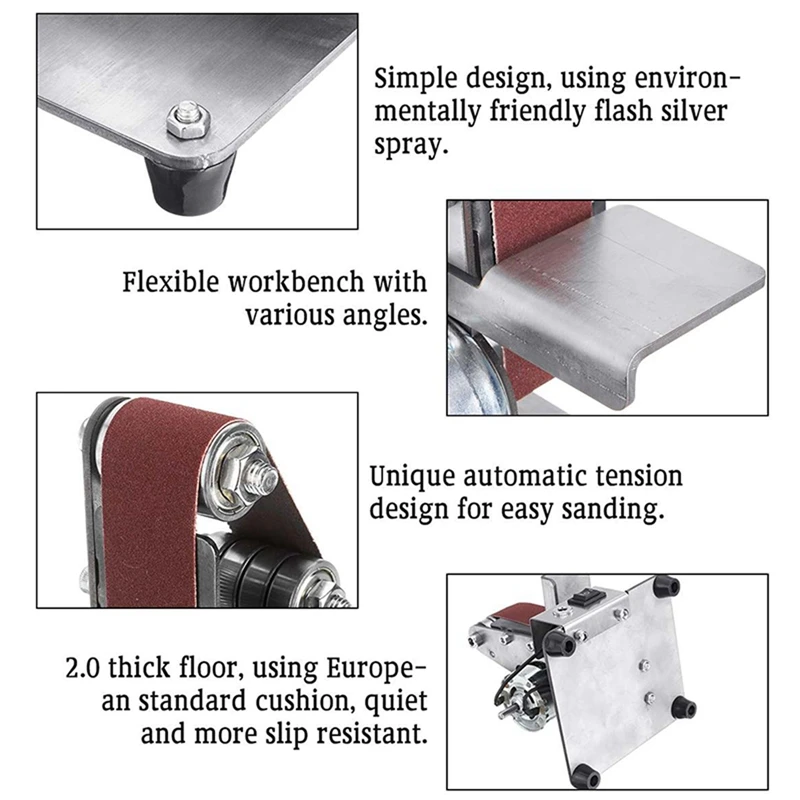 Simple design, using environmentally friendly flash silver spray.

Flexible workbench with various angles.

Unique automatic tension design for easy sanding.

2.0 thick floor, using European standard cushion, quiet and more slip resistant.