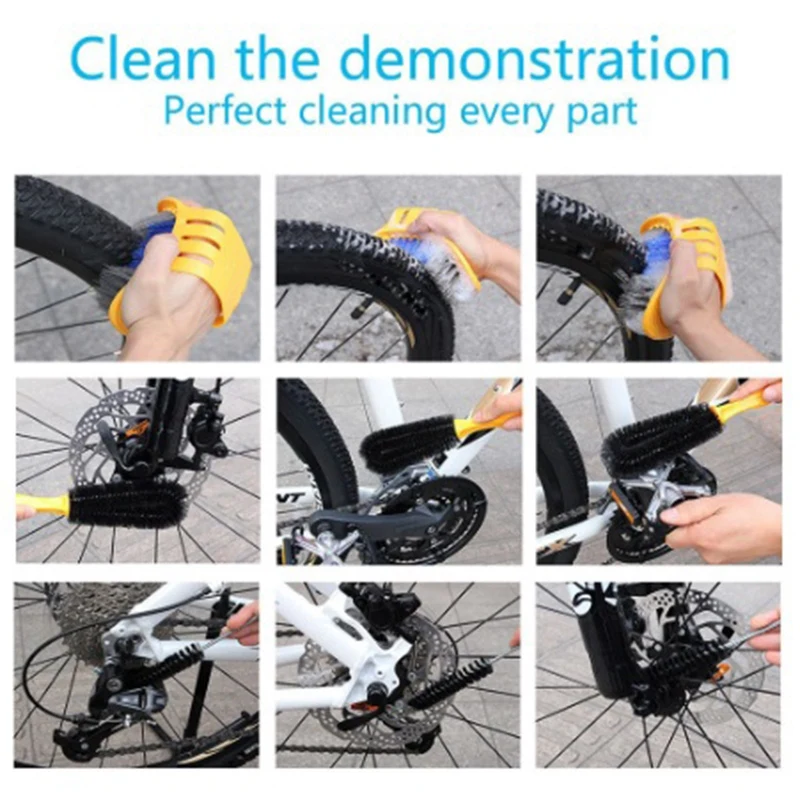 Clean the demonstration
Perfect cleaning every part