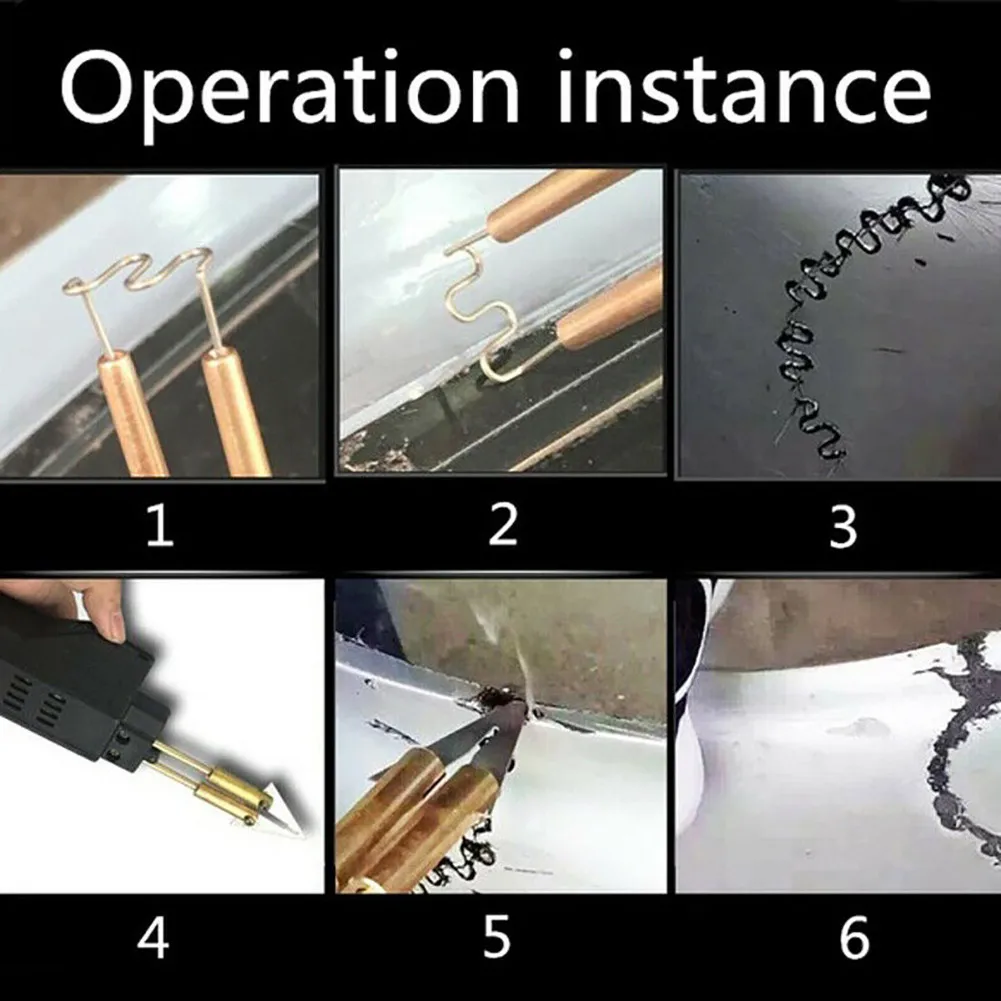 Operation instance

1

2

3

4

5

6