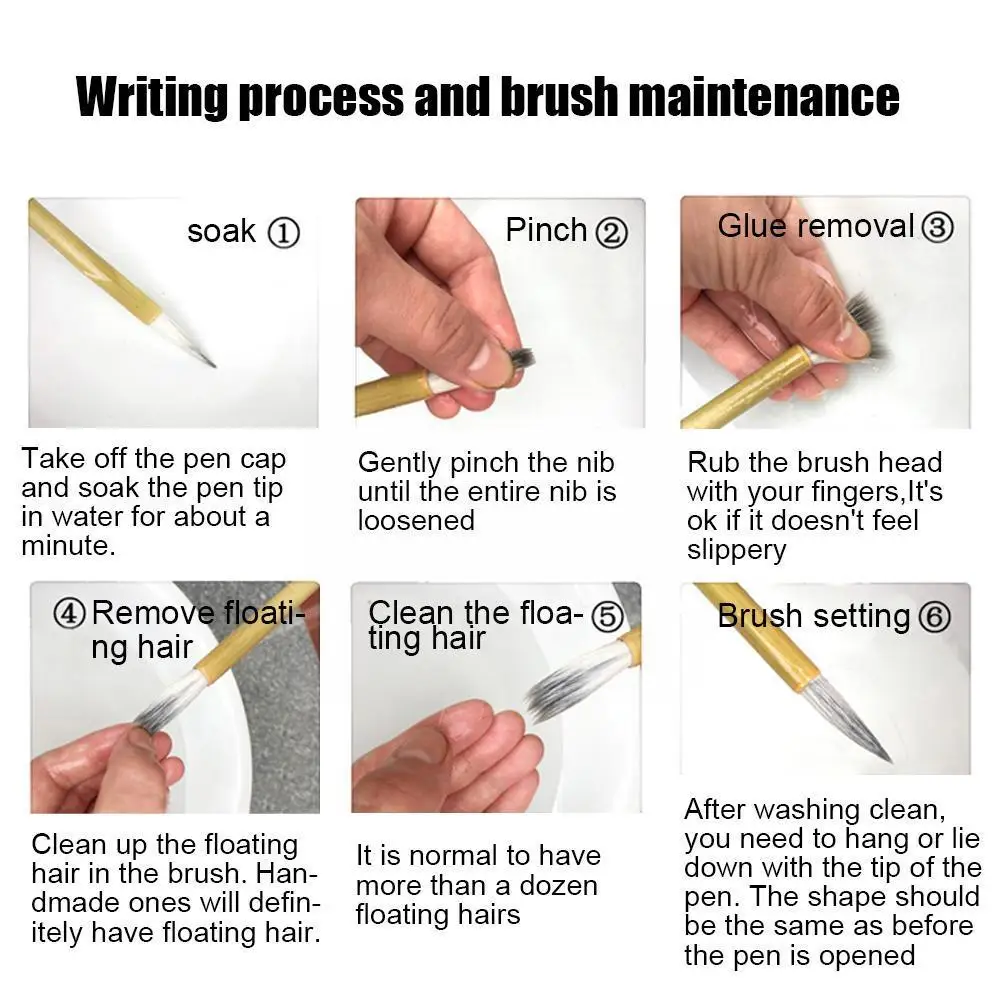 Writing process and brush maintenance

soak ①

Take off the pen cap and soak the pen tip in water for about a minute.

Pinch ②

Gently pinch the nib until the entire nib is loosened

Glue removal ③

Rub the brush head with your fingers,It's ok if it doesn't feel slippery

④ Remove floating hair

Clean up the floating hair in the brush. Handmade ones will definitely have floating hair.

Clean the floating hair ⑤

It is normal to have more than a dozen floating hairs

Brush setting ⑥

After washing clean, you need to hang or lie down with the tip of the pen. The shape should be the same as before the pen is opened