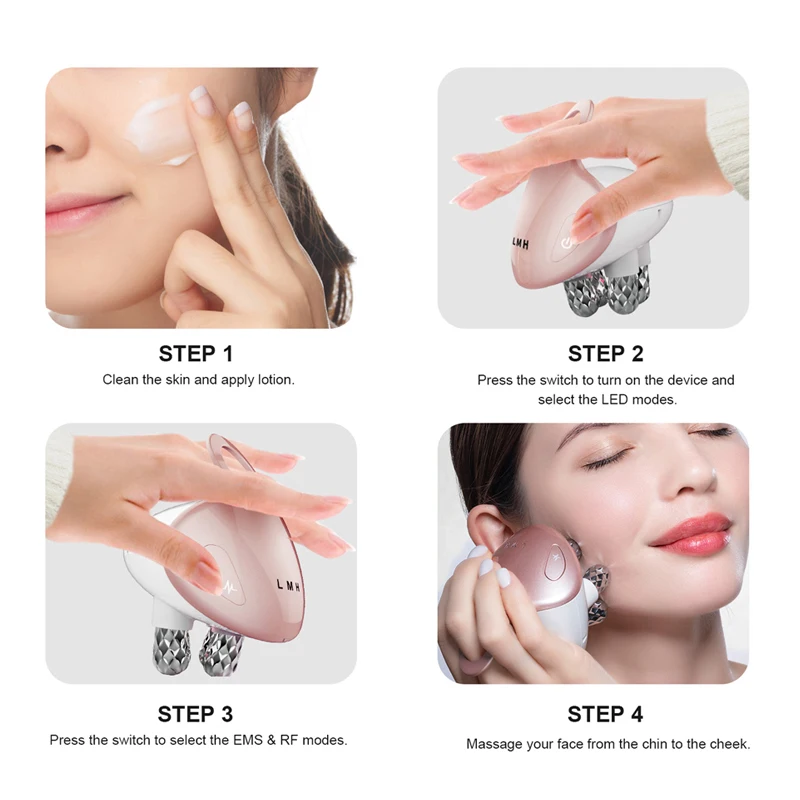 L M H

STEP 1
Clean the skin and apply lotion.

STEP 2
Press the switch to turn on the device and select the LED modes.

L M H

STEP 3
Press the switch to select the EMS & RF modes.

STEP 4
Massage your face from the chin to the cheek.