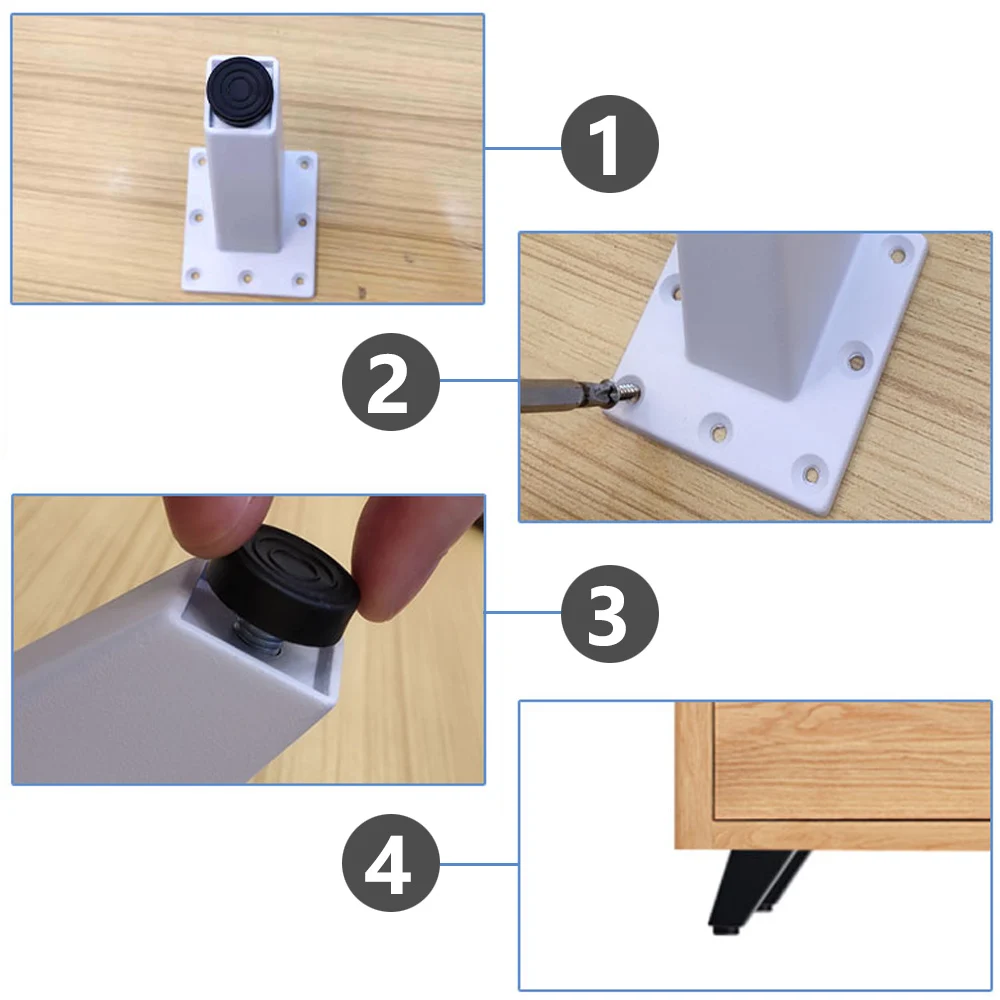 1

2

3

4