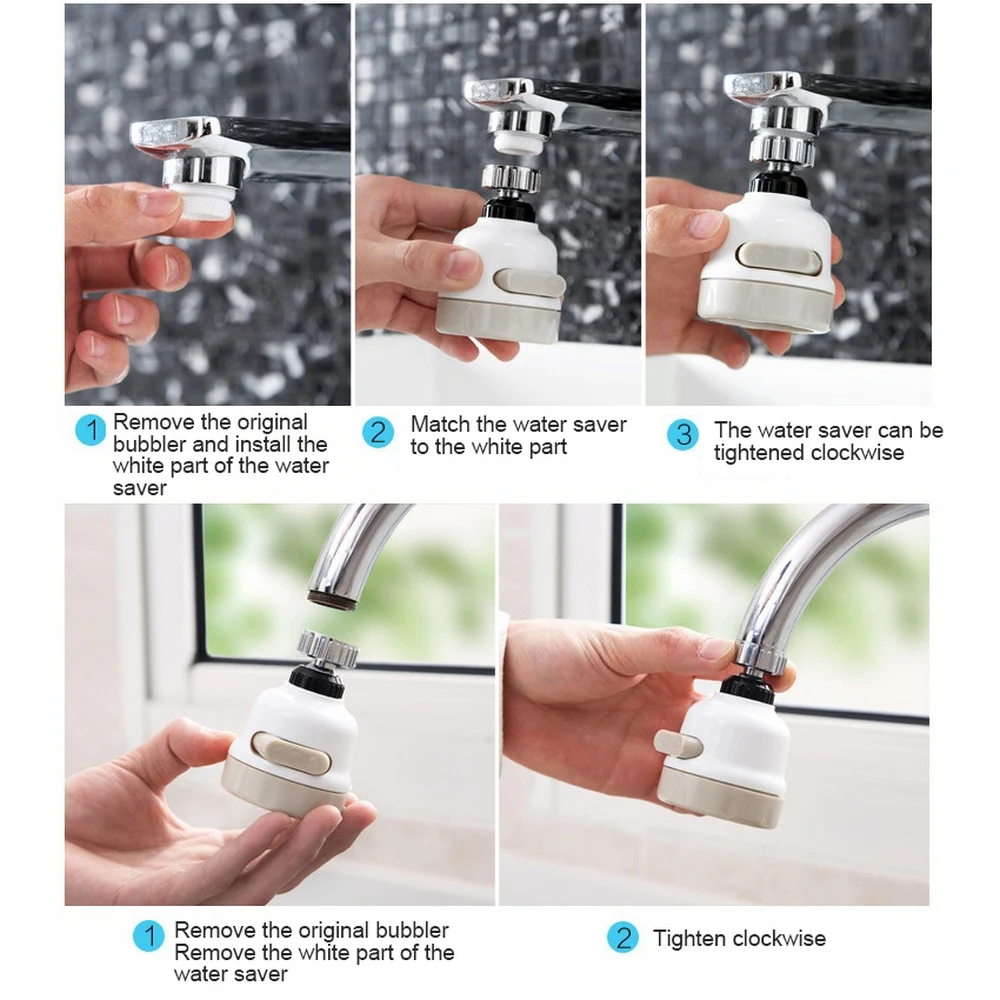 1 Remove the original bubbler and install the white part of the water saver

2 Match the water saver to the white part

3 The water saver can be tightened clockwise

1 Remove the original bubbler Remove the white part of the water saver

2 Tighten clockwise