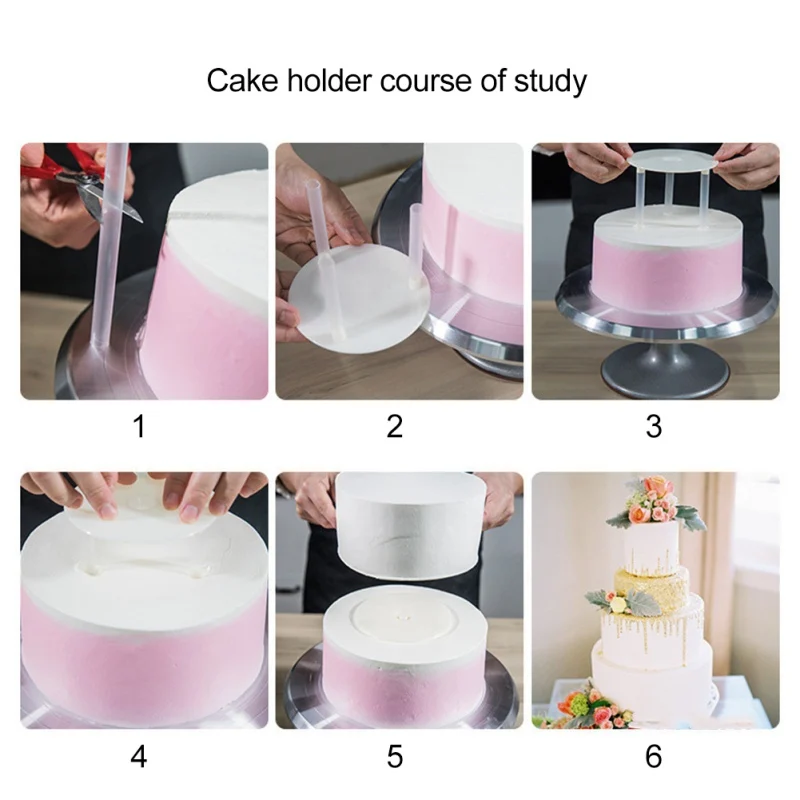 Cake holder course of study

1

2

3

4

5

6