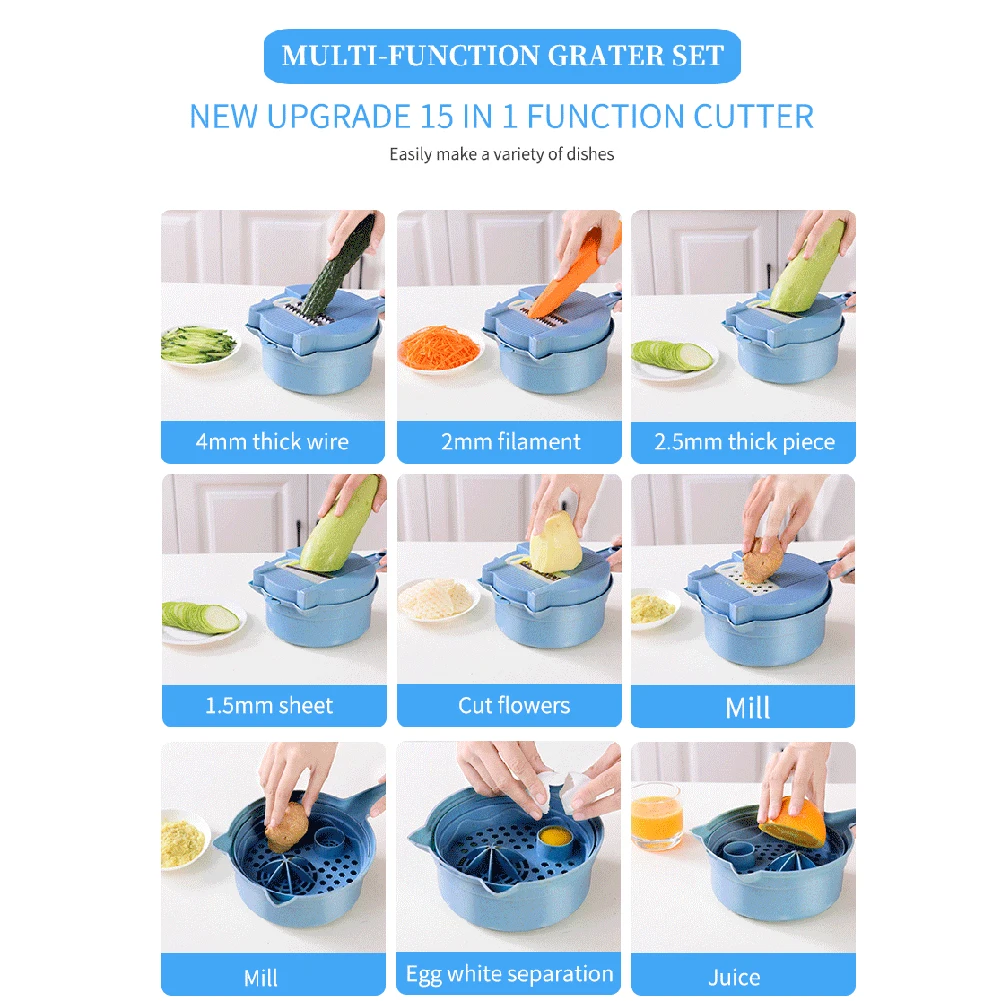 MULTI-FUNCTION GRATER SET

NEW UPGRADE 15 IN 1 FUNCTION CUTTER

Easily make a variety of dishes

4mm thick wire

2mm filament

2.5mm thick piece

1.5mm sheet

Cut flowers

Mill

Mill

Egg white separation

Juice