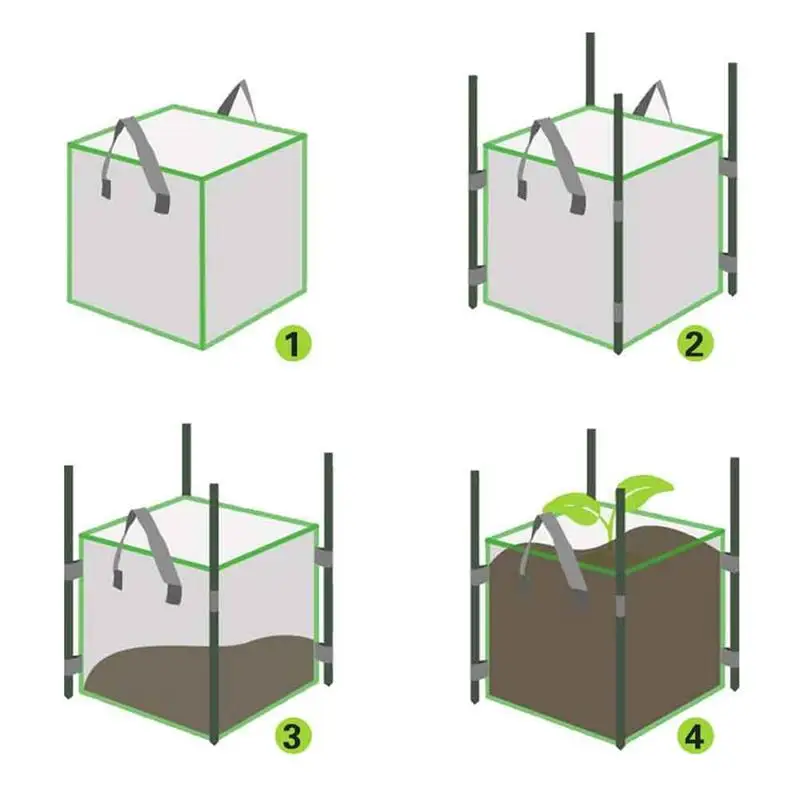 1
2
3
4