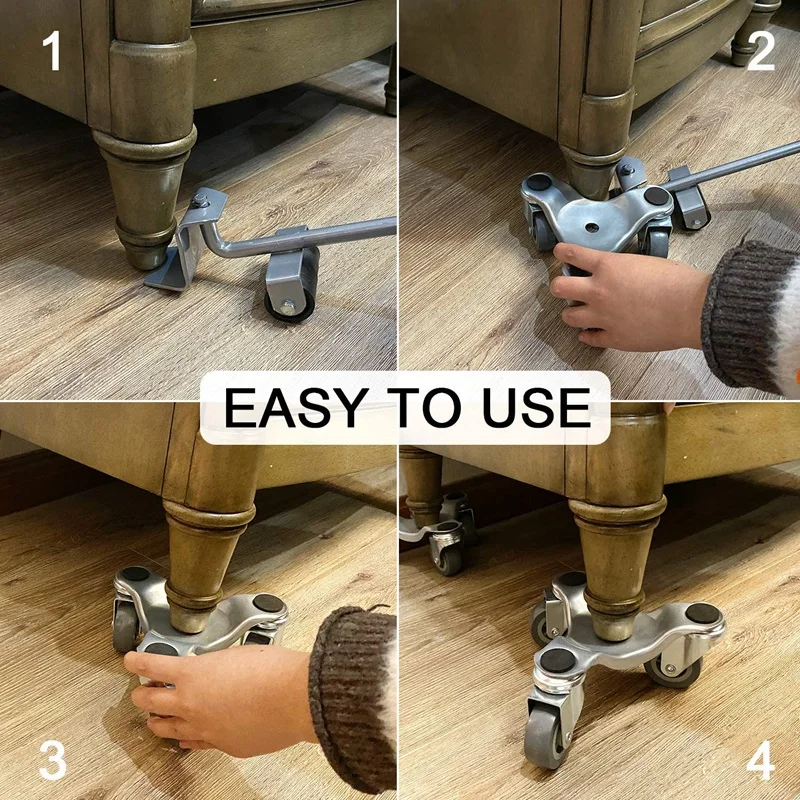 1

2

EASY TO USE

3

4