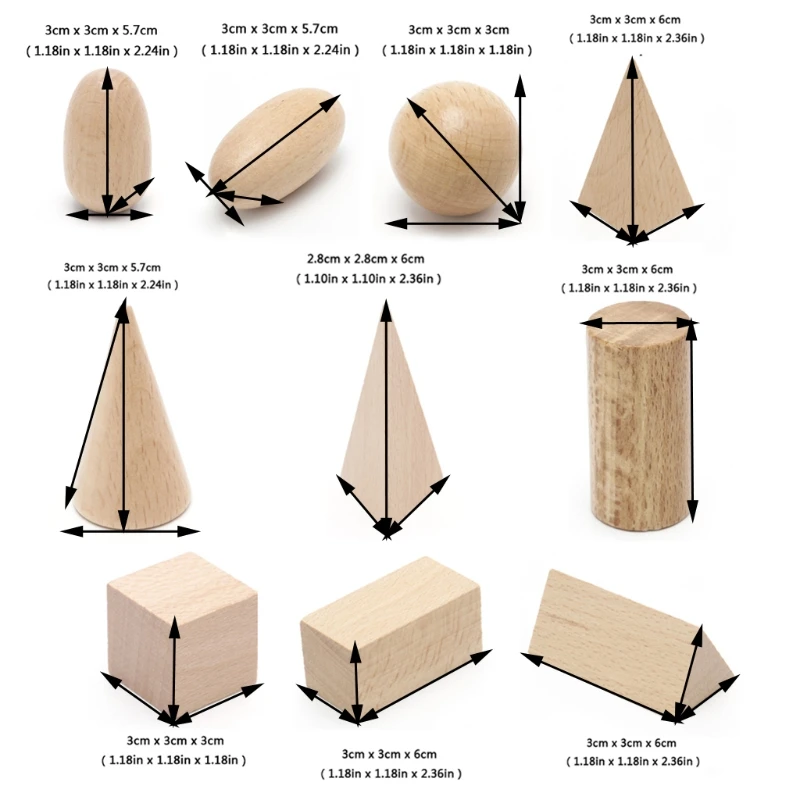 3cm x 3cm x 5.7cm
( 1.18in x 1.18in x 2.24in )

3cm x 3cm x 5.7cm
( 1.18in x 1.18in x 2.24in )

3cm x 3cm x 3cm
( 1.18in x 1.18in x 1.18in )

3cm x 3cm x 6cm
( 1.18in x 1.18in x 2.36in )

3cm x 3cm x 5.7cm
( 1.18in x 1.18in x 2.24in )

2.8cm x 2.8cm x 6cm
( 1.10in x 1.10in x 2.36in )

3cm x 3cm x 6cm
( 1.18in x 1.18in x 2.36in )

3cm x 3cm x 3cm
( 1.18in x 1.18in x 1.18in )

3cm x 3cm x 6cm
( 1.18in x 1.18in x 2.36in )

3cm x 3cm x 6cm
( 1.18in x 1.18in x 2.36in )