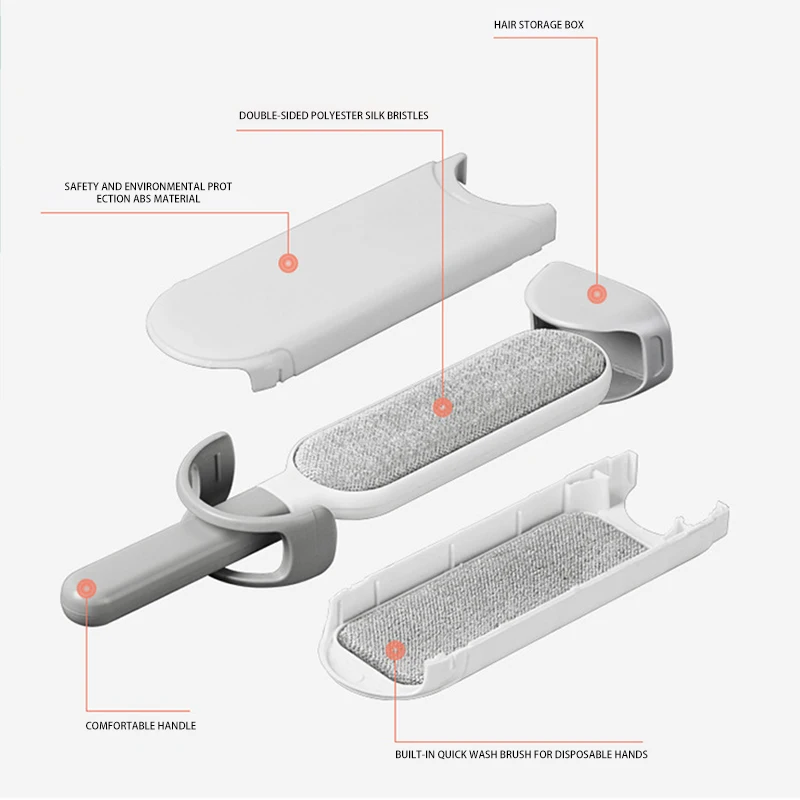 HAIR STORAGE BOX

DOUBLE-SIDED POLYESTER SILK BRISTLES

SAFETY AND ENVIRONMENTAL PROT ECTION ABS MATERIAL

COMFORTABLE HANDLE

BUILT-IN QUICK WASH BRUSH FOR DISPOSABLE HANDS