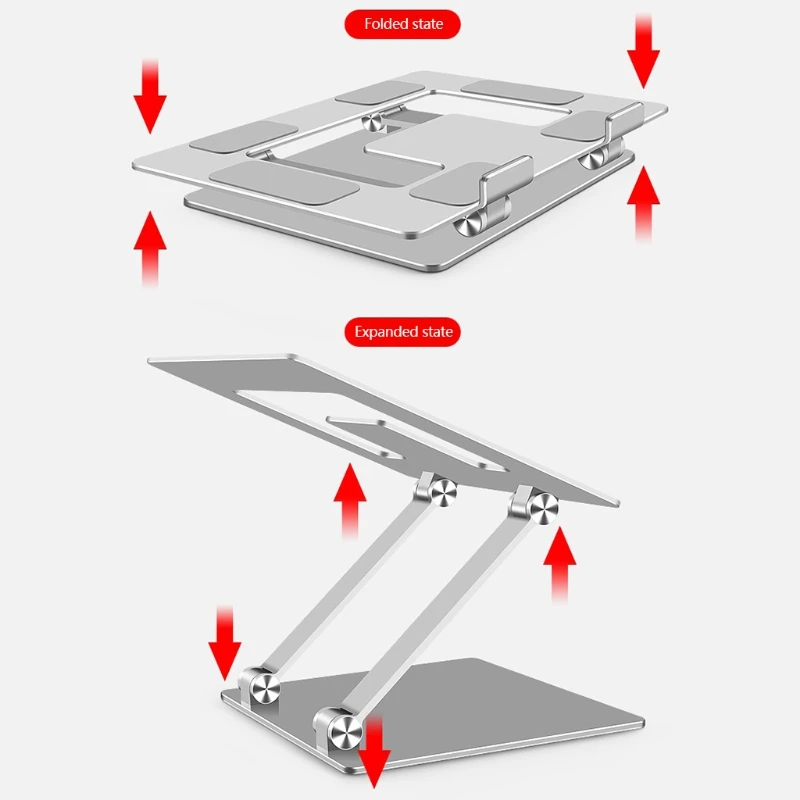 Folded state

Expanded state