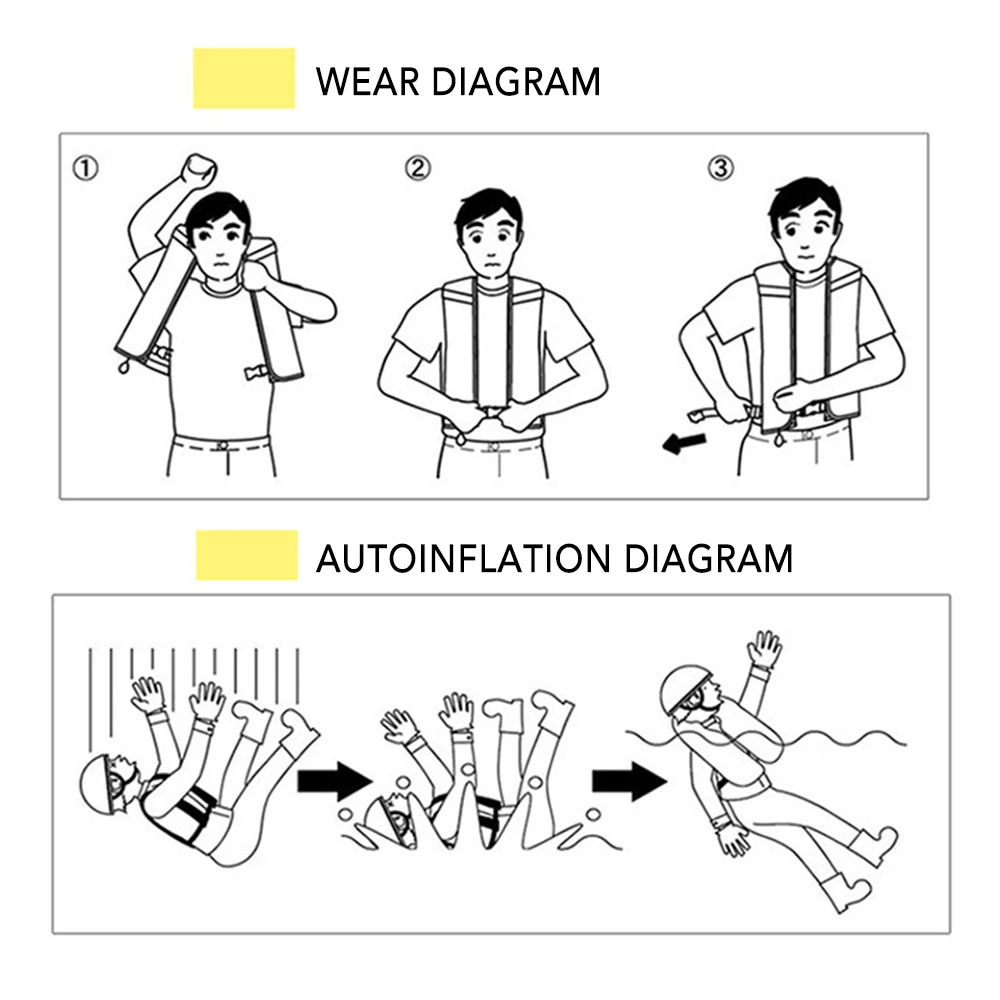 WEAR DIAGRAM

①

②

③

AUTOINFLATION DIAGRAM