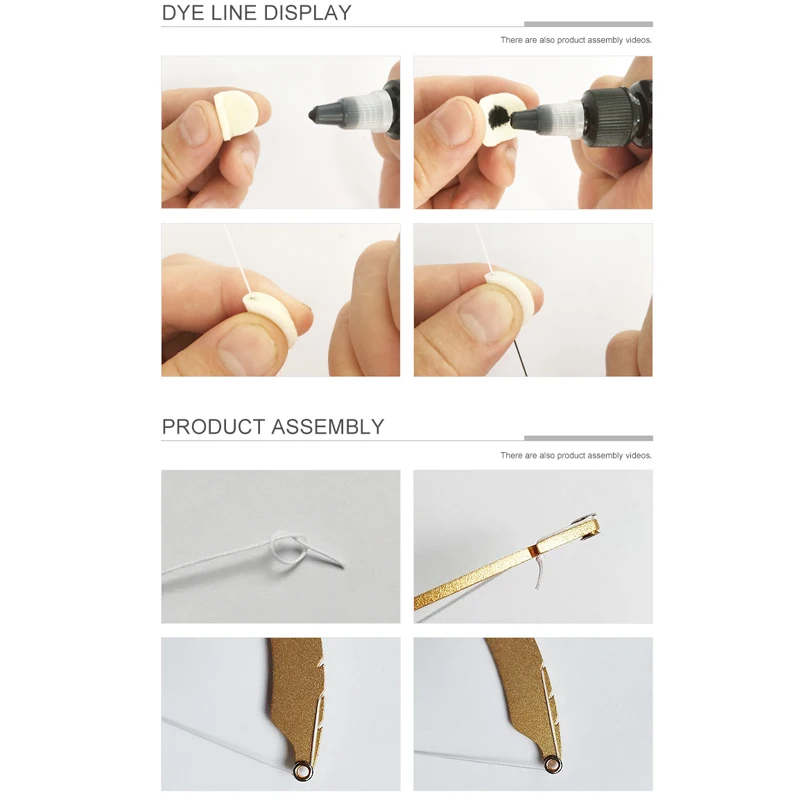 DYE LINE DISPLAY

There are also product assembly videos.

PRODUCT ASSEMBLY

There are also product assembly videos.