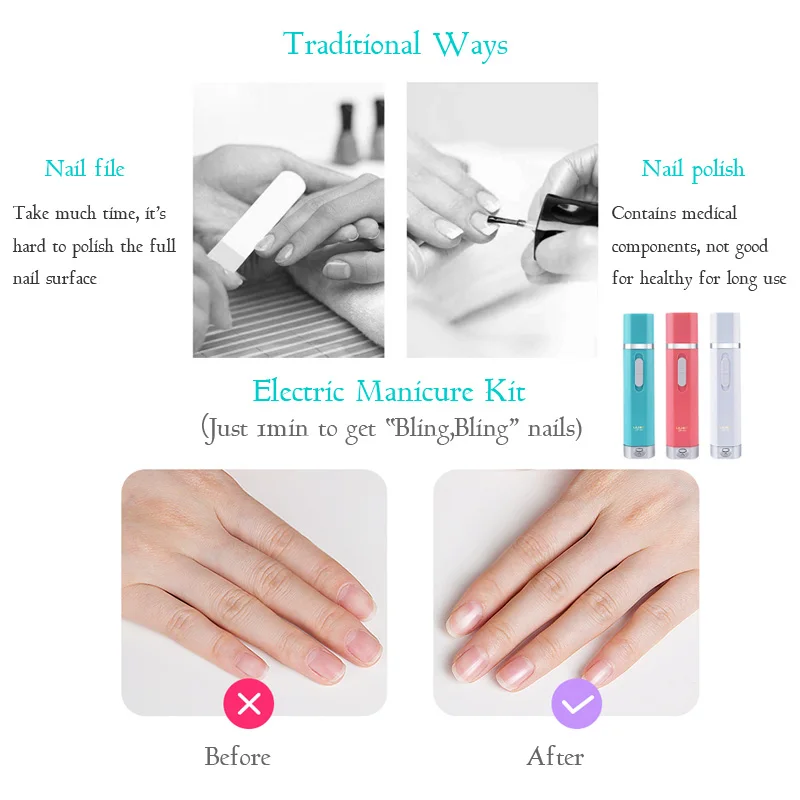 Traditional Ways

Nail file

Take much time, it's hard to polish the full nail surface

Nail polish

Contains medical components, not good for healthy for long use

Electric Manicure Kit
(Just 1min to get "Bling,Bling" nails)

Before

After