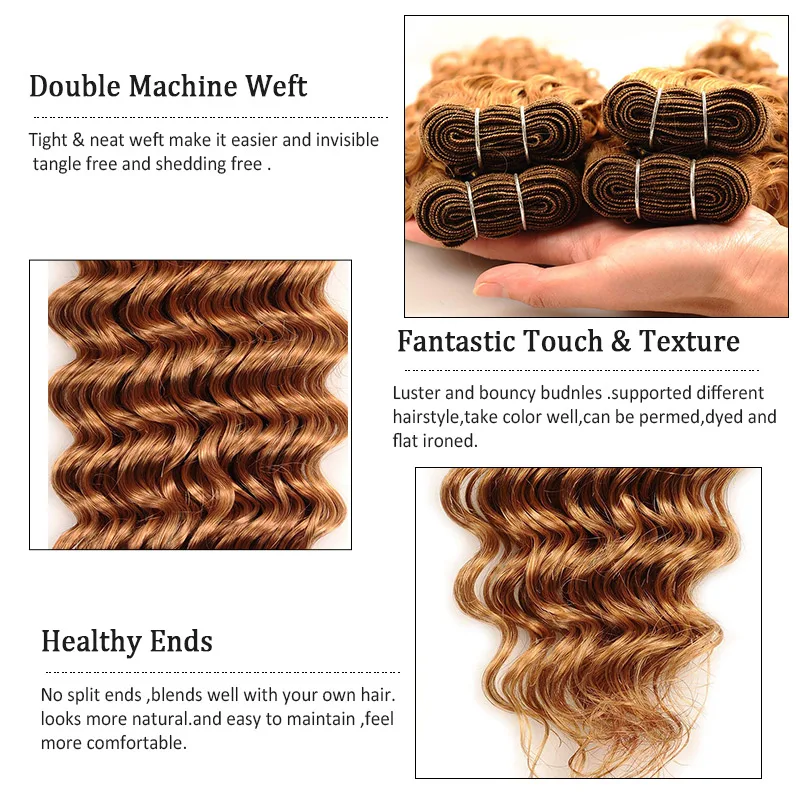 Double Machine Weft

Tight & neat weft make it easier and invisible tangle free and shedding free .

Fantastic Touch & Texture

Luster and bouncy budnles .supported different hairstyle,take color well,can be permed,dyed and flat ironed.

Healthy Ends

No split ends ,blends well with your own hair. looks more natural.and easy to maintain ,feel more comfortable.