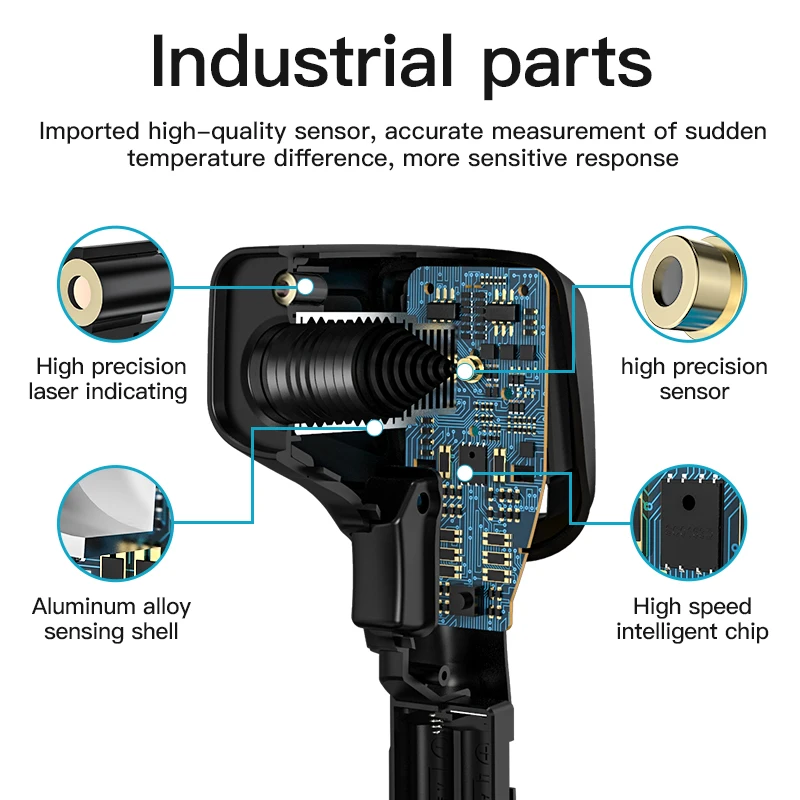 Industrial parts

Imported high-quality sensor, accurate measurement of sudden temperature difference, more sensitive response

High precision laser indicating

high precision sensor

Aluminum alloy sensing shell

High speed intelligent chip