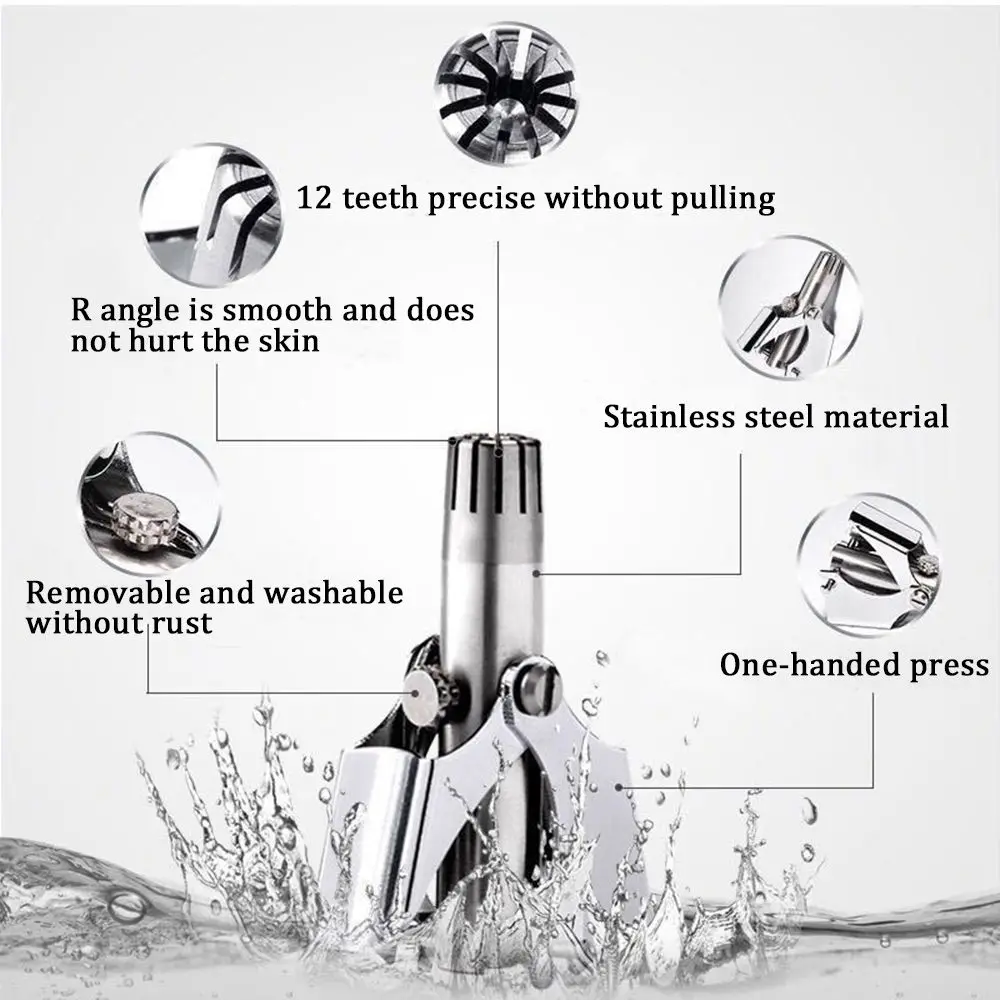 12 teeth precise without pulling

R angle is smooth and does not hurt the skin

Stainless steel material

Removable and washable without rust

One-handed press