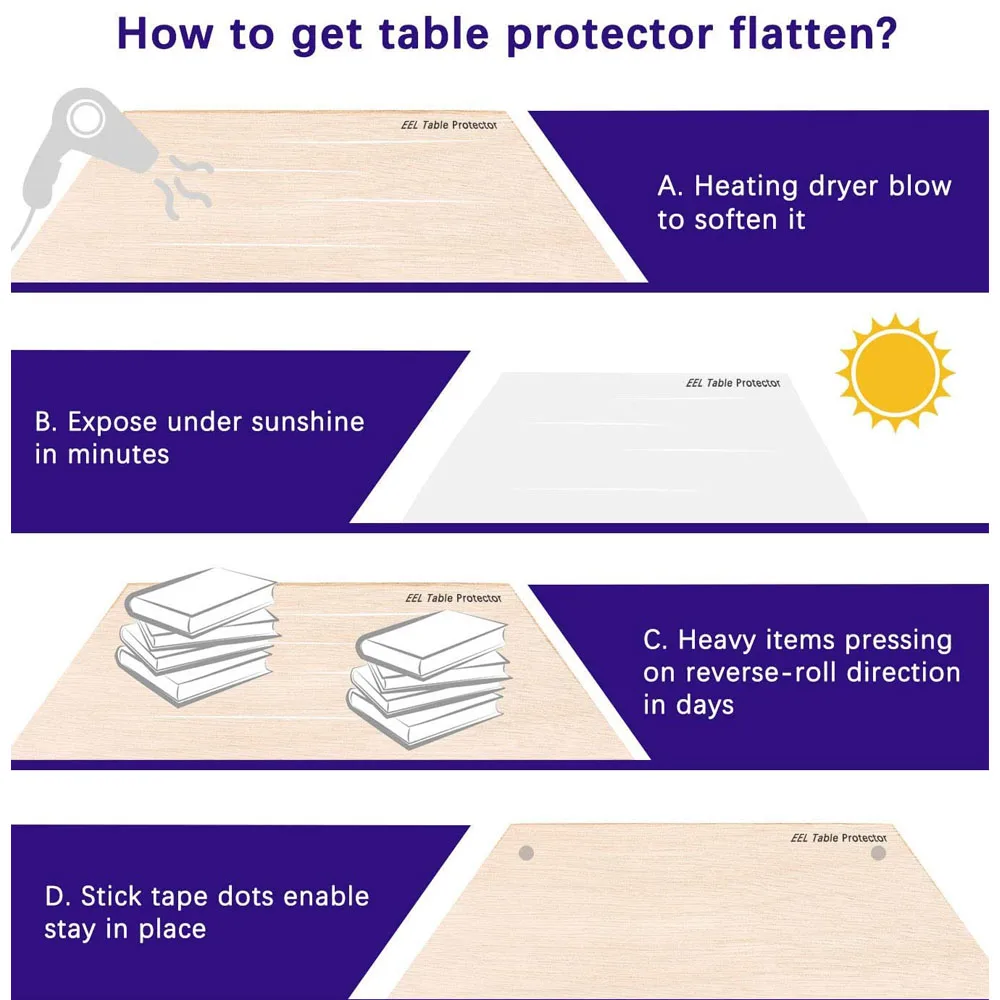 How to get table protector flatten?

EEL Table Protector

A. Heating dryer blow to soften it

B. Expose under sunshine in minutes

EEL Table Protector

EEL Table Protector

C. Heavy items pressing on reverse-roll direction in days

D. Stick tape dots enable stay in place

EEL Table Protector