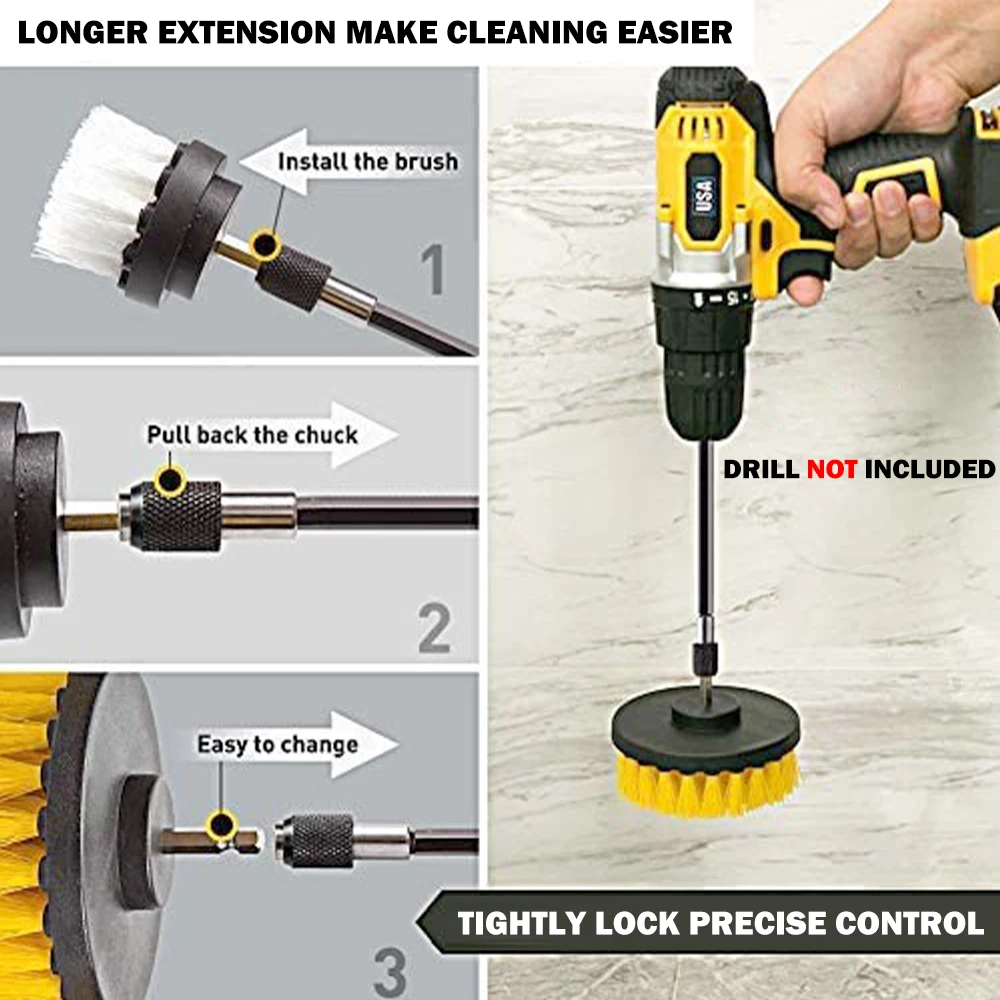 LONGER EXTENSION MAKE CLEANING EASIER

Install the brush

1

Pull back the chuck

2

Easy to change

3

USA

15

DRILL NOT INCLUDED

TIGHTLY LOCK PRECISE CONTROL