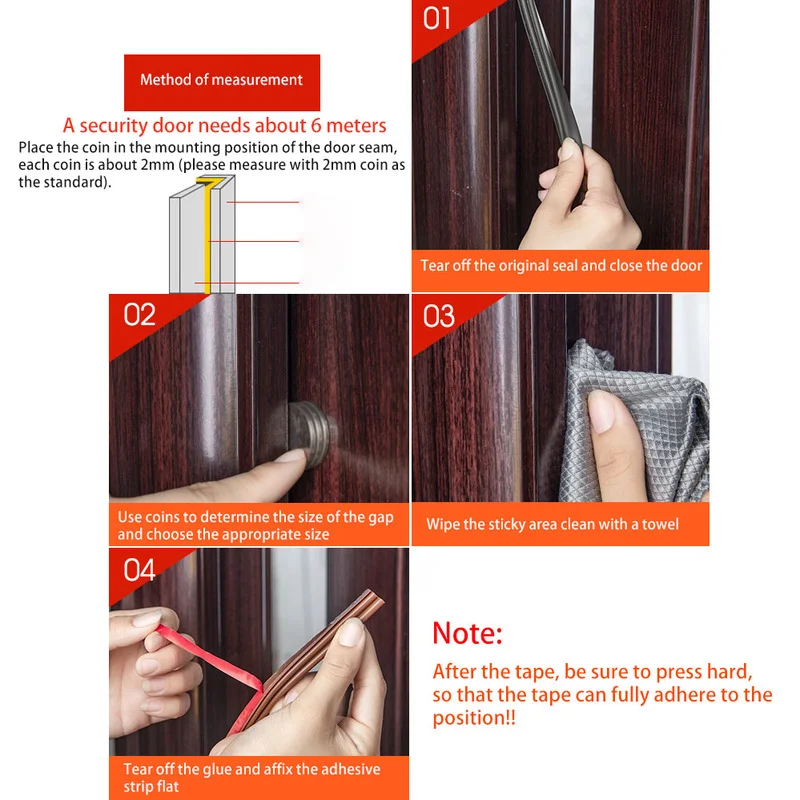 Method of measurement

A security door needs about 6 meters

Place the coin in the mounting position of the door seam, each coin is about 2mm (please measure with 2mm coin as the standard).

01

Tear off the original seal and close the door

02

Use coins to determine the size of the gap and choose the appropriate size

03

Wipe the sticky area clean with a towel

04

Tear off the glue and affix the adhesive strip flat

Note:

After the tape, be sure to press hard, so that the tape can fully adhere to the position!!