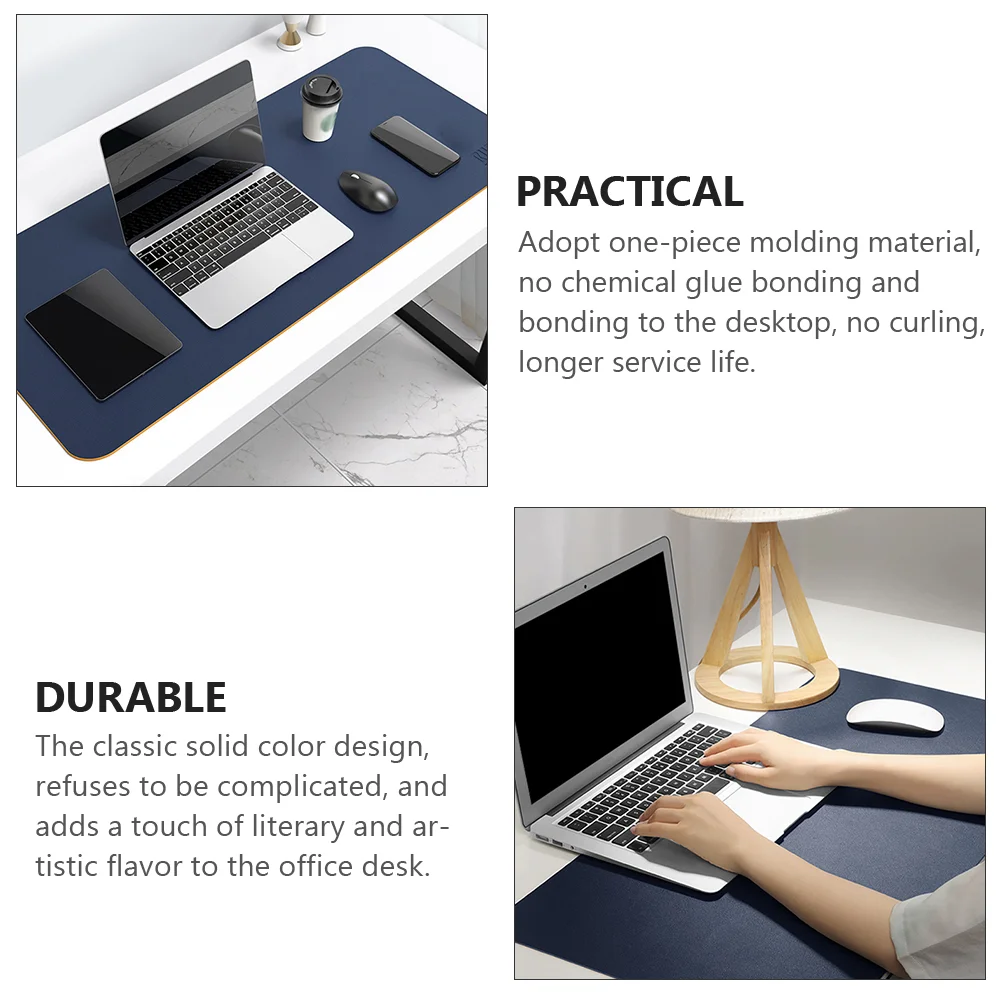 PRACTICAL

Adopt one-piece molding material, no chemical glue bonding and bonding to the desktop, no curling, longer service life.

DURABLE

The classic solid color design, refuses to be complicated, and adds a touch of literary and artistic flavor to the office desk.