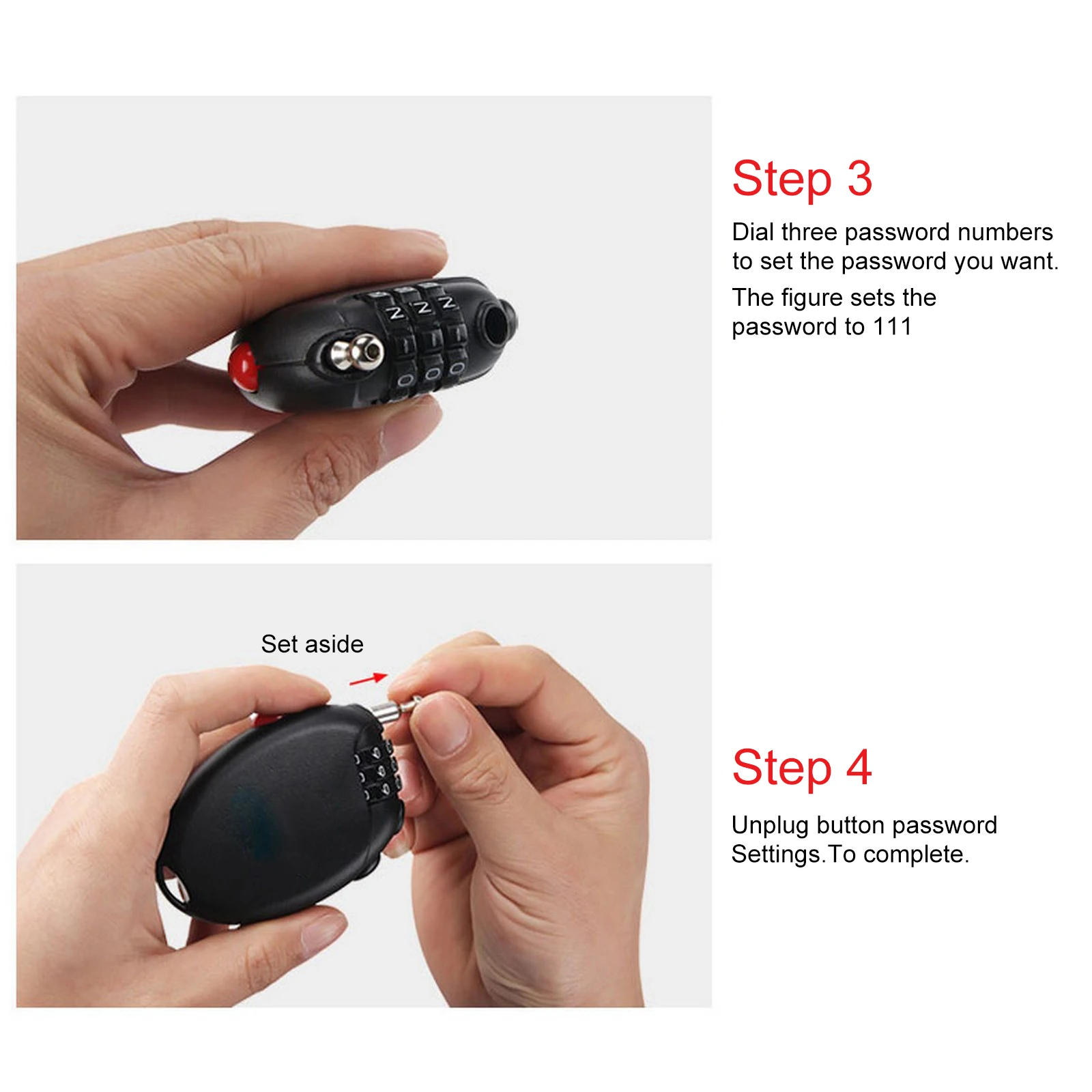 Step 3

Dial three password numbers to set the password you want.

The figure sets the password to 111

Set aside

Step 4

Unplug button password Settings.To complete.