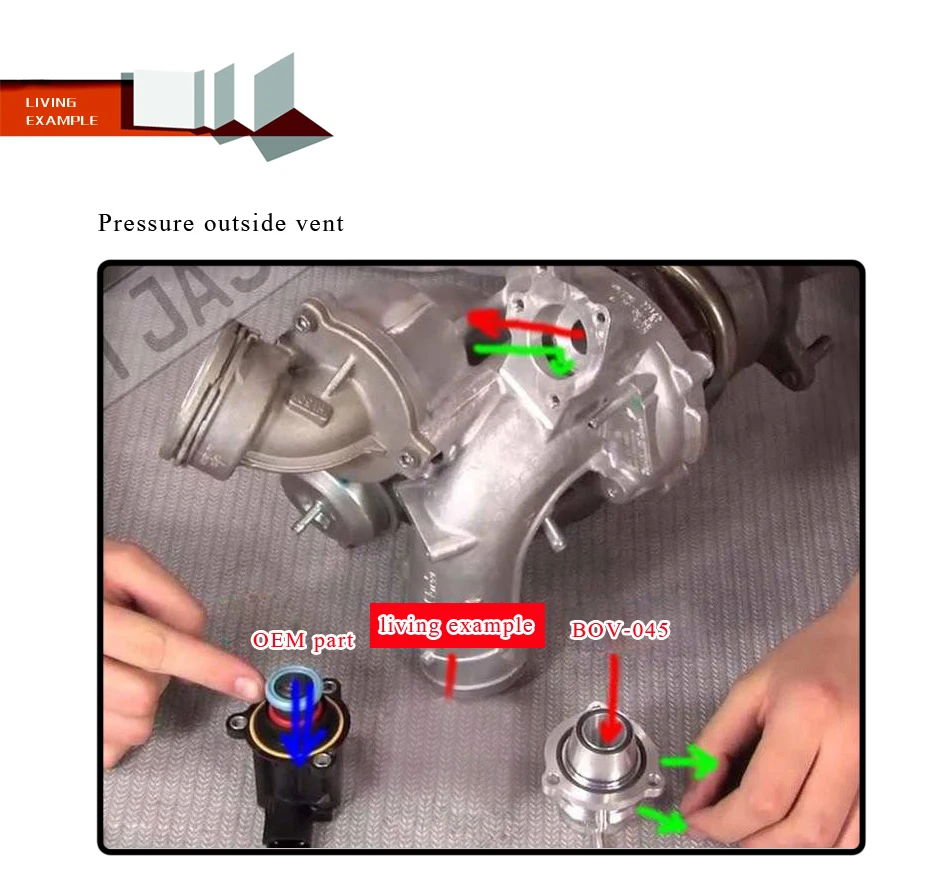 LIVING
EXAMPLE

Pressure outside vent

OEM part

living example

BOV-045