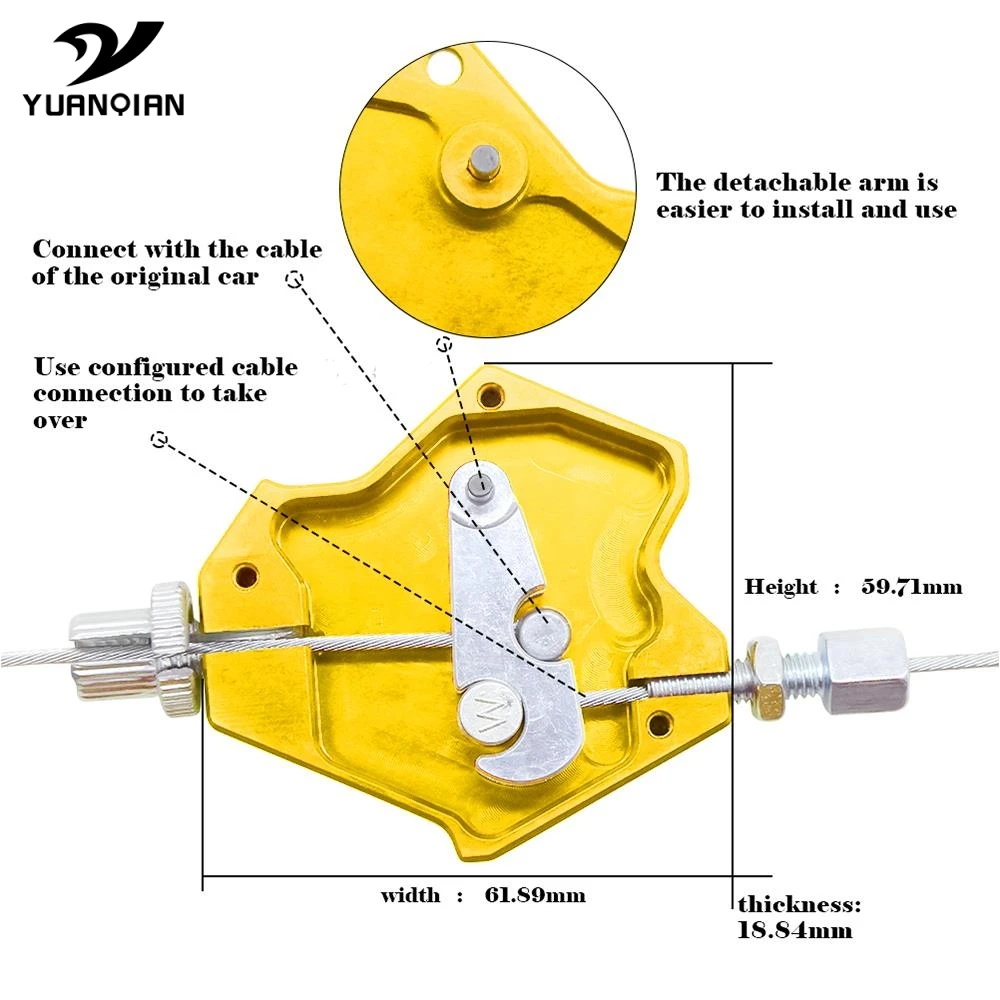 YUANQIAN

The detachable arm is easier to install and use

Connect with the cable of the original car

Use configured cable connection to take over

Height : 59.71mm

width : 61.89mm

thickness: 18.84mm